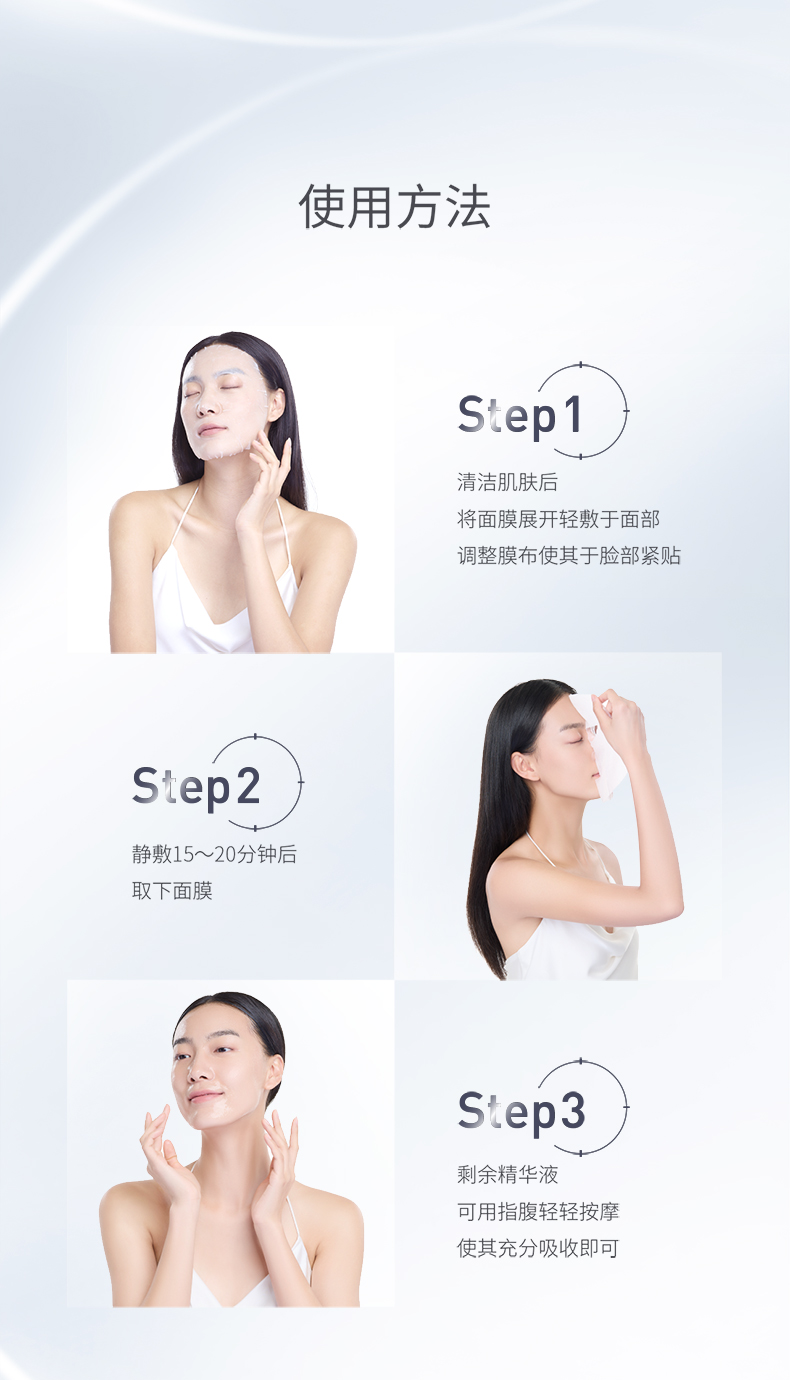 使用方法

Step1

清洁肌肤后
将面膜展开轻敷于面部
调整膜布使其于脸部紧贴

Step2

静敷15～20分钟后
取下面膜

Step3

剩余精华液
可用指腹轻轻按摩
使其充分吸收即可