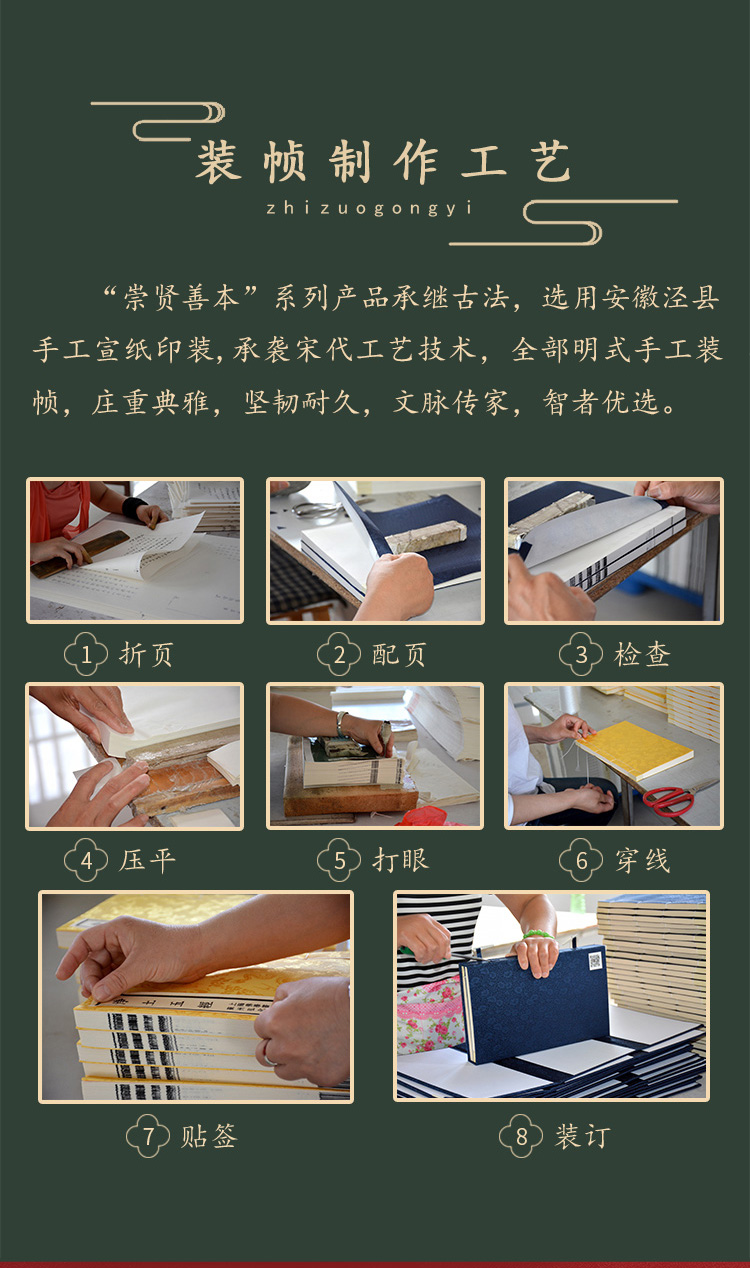 装帧制作工艺
zhizuogongyi

“崇贤善本”系列产品承继古法，选用安徽泾县手工宣纸印装，承袭宋代工艺技术，全部明式手工装帧，庄重典雅，坚韧耐久，文脉传家，智者优选。

1 折页

2 配页

3 检查

4 压平

5 打眼

6 穿线

7 贴签

8 装订