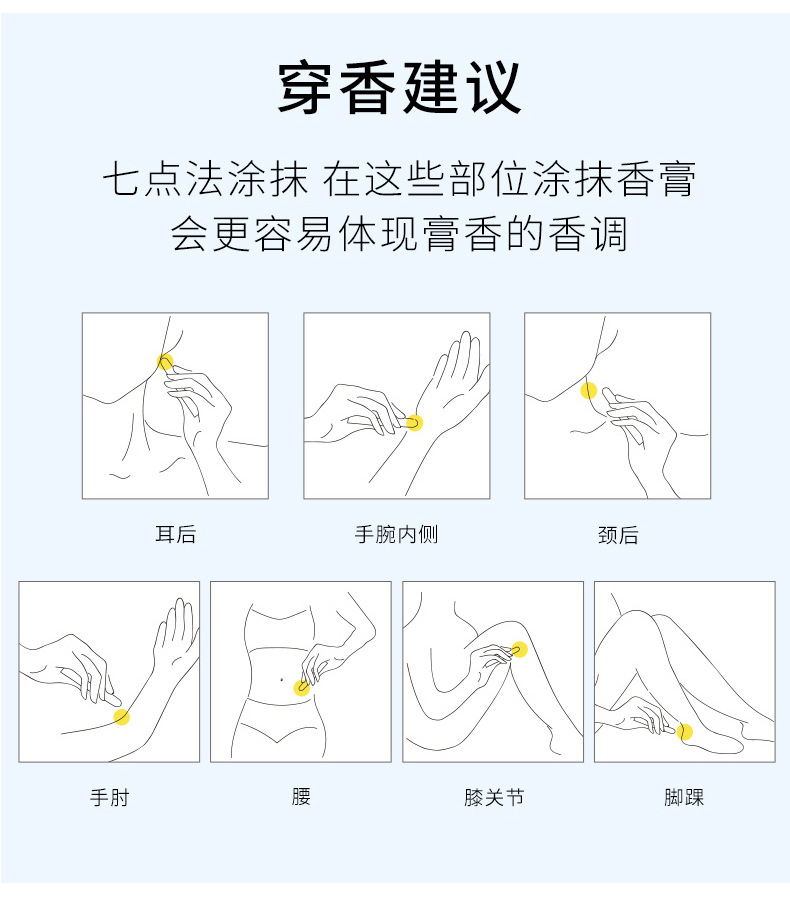 穿香建议

七点法涂抹 在这些部位涂抹香膏
会更容易体现膏香的香调

耳后

手腕内侧

颈后

手肘

腰

膝关节

脚踝