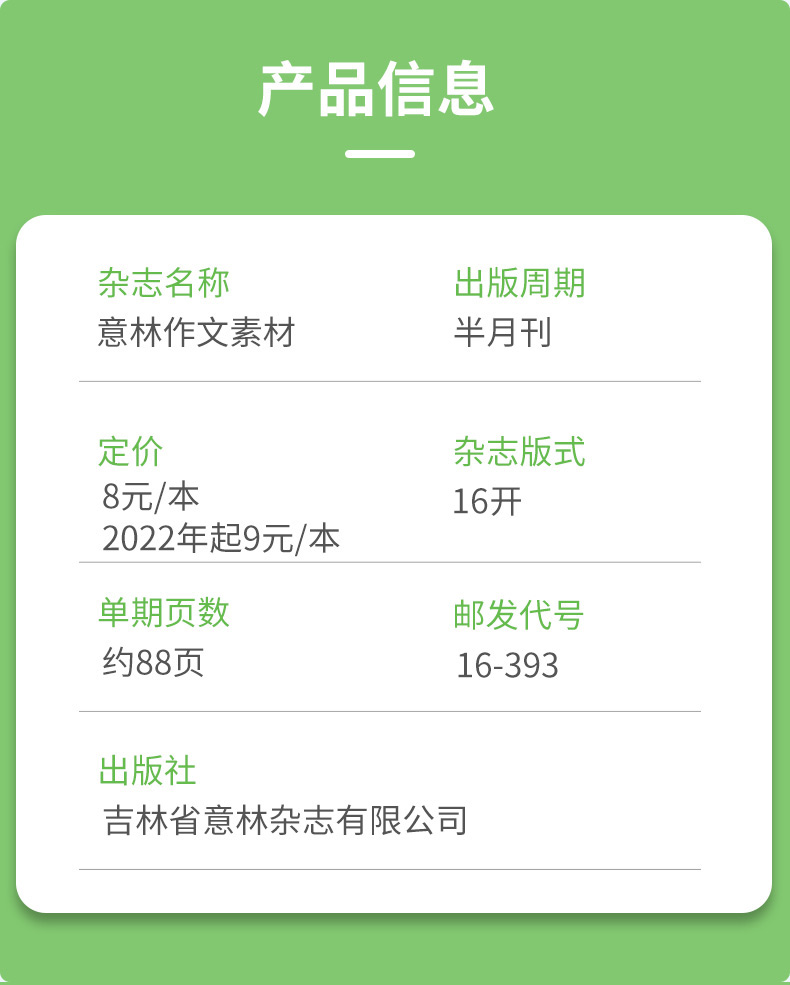 产品信息

杂志名称
意林作文素材

出版周期
半月刊

定价
8元/本
2022年起9元/本

杂志版式
16开

单期页数
约88页

邮发代号
16-393

出版社
吉林省意林杂志有限公司