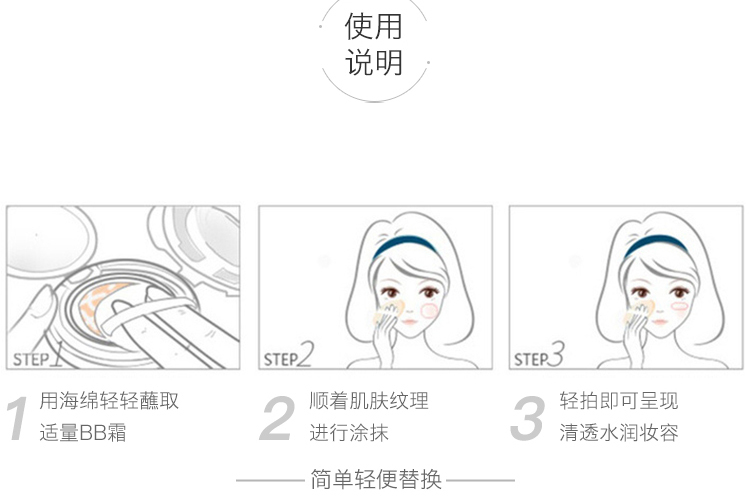 使用
说明

STEP1

STEP2

STEP3

1 用海绵轻轻蘸取
适量BB霜

2 顺着肌肤纹理
进行涂抹

3 轻拍即可呈现
清透水润妆容

简单轻便替换