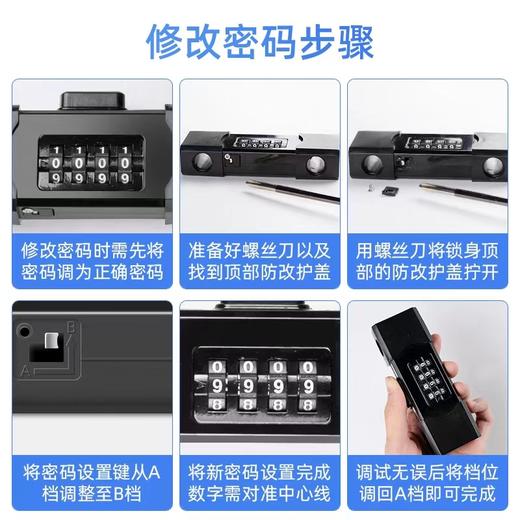 修改密码步骤

1 1 1 1
0 0 0 0
9 9 9 9

修改密码时需先将密码调为正确密码

准备好螺丝刀以及找到顶部防改护盖

用螺丝刀将锁身顶部的防改护盖拧开

B
A

将密码设置键从A档调整至B档

0 0 0 0
9 9 9 9
8 8 8 8

将新密码设置完成数字需对准中心线

调试无误后将档位调回A档即可完成