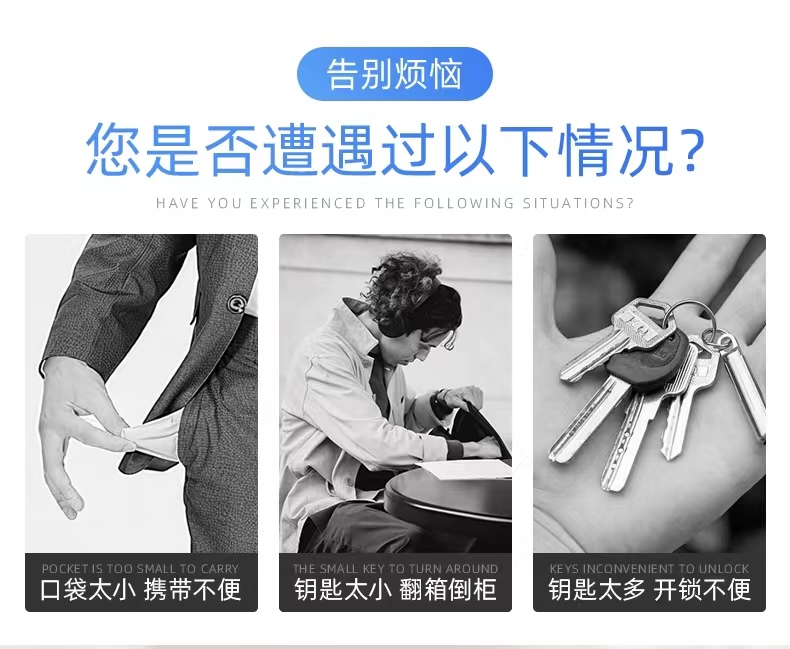 告别烦恼

您是否遭遇过以下情况?

HAVE YOU EXPERIENCED THE FOLLOWING SITUATIONS?

POCKET IS TOO SMALL TO CARRY
口袋太小 携带不便

THE SMALL KEY TO TURN AROUND
钥匙太小 翻箱倒柜

KEYS INCONVENIENT TO UNLOCK
钥匙太多 开锁不便