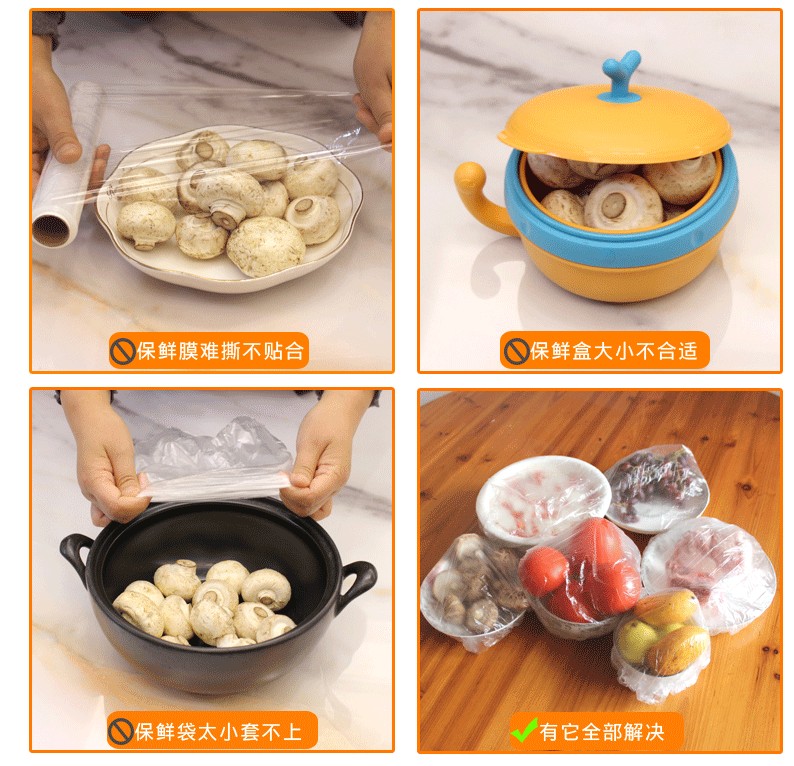 保鲜膜难撕不贴合

保鲜盒大小不合适

保鲜袋太小套不上

有它全部解决