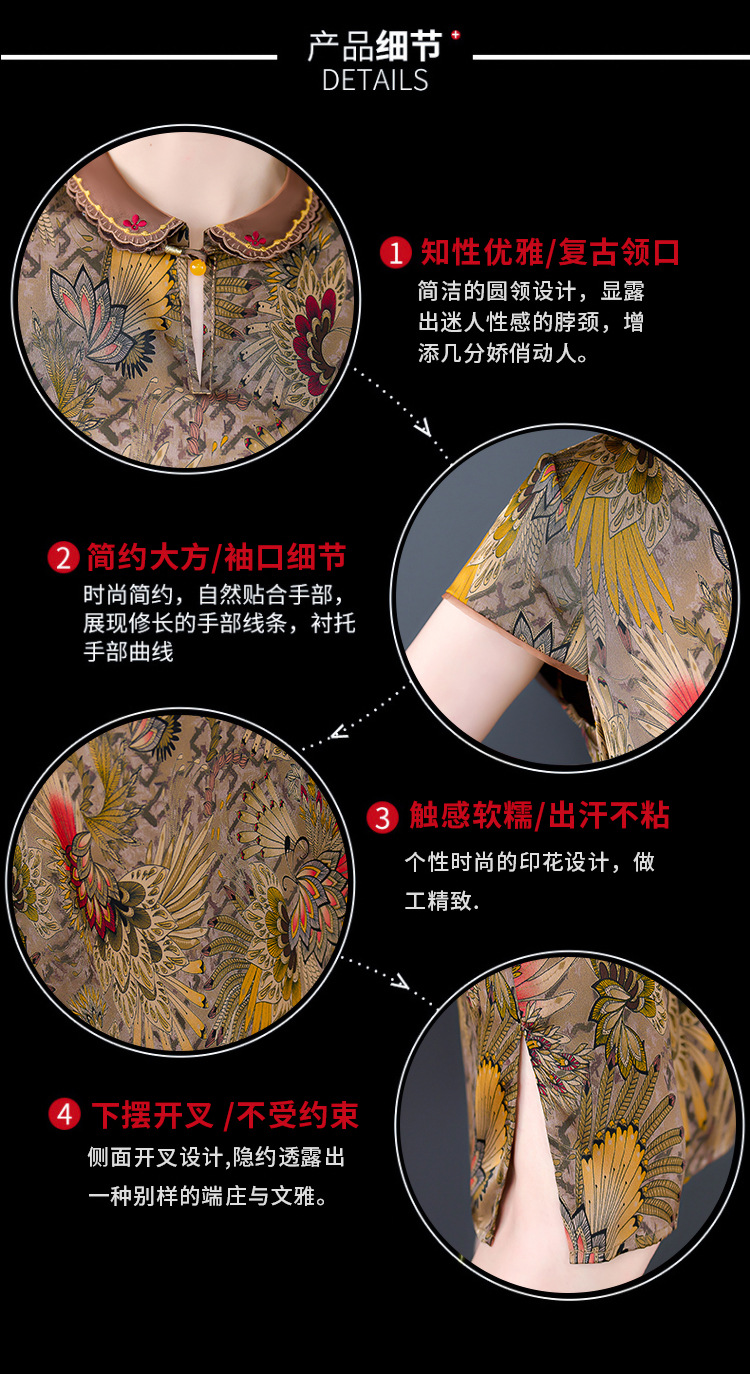 产品细节
DETAILS

1 知性优雅/复古领口
简洁的圆领设计，显露出迷人性感的脖颈，增添几分娇俏动人。

2 简约大方/袖口细节
时尚简约，自然贴合手部，展现修长的手部线条，衬托手部曲线

3 触感软糯/出汗不粘
个性时尚的印花设计，做工精致.

4 下摆开叉 /不受约束
侧面开叉设计,隐约透露出一种别样的端庄与文雅。