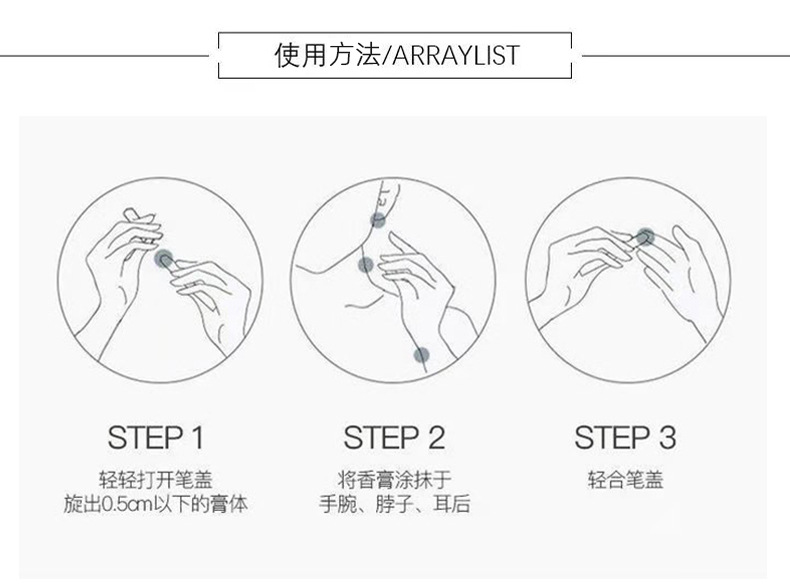 使用方法/ARRAYLIST

STEP 1

轻轻打开笔盖
旋出0.5cm以下的膏体

STEP 2

将香膏涂抹于
手腕、脖子、耳后

STEP 3

轻合笔盖