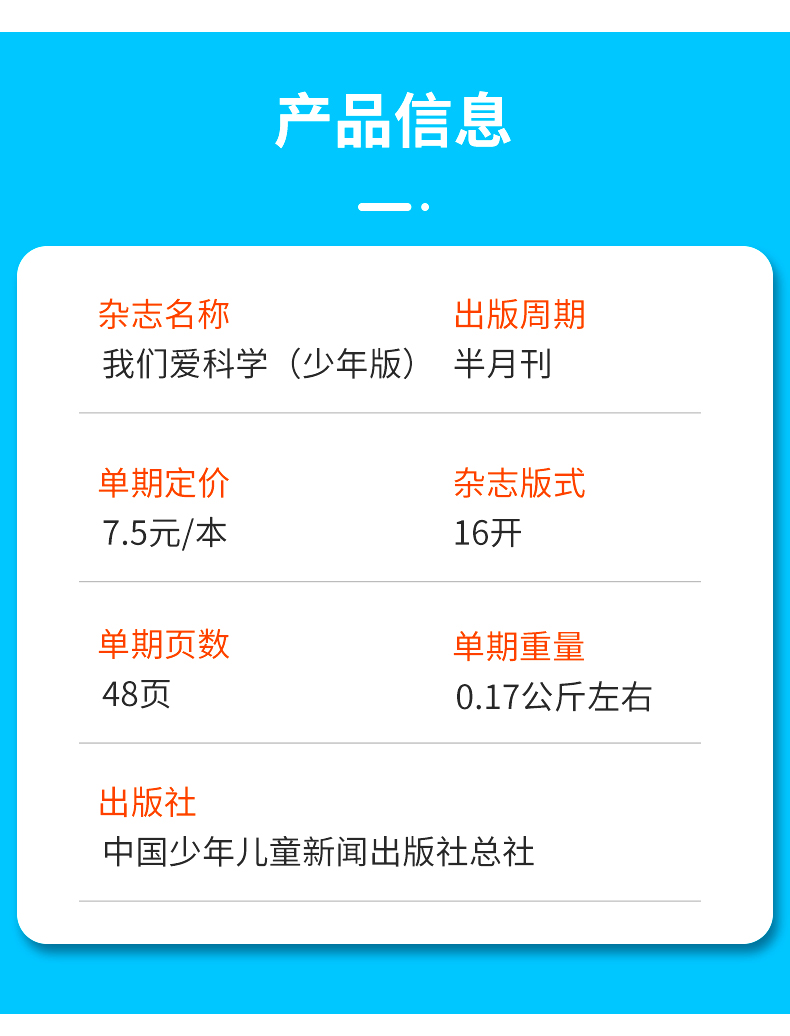 产品信息

杂志名称
我们爱科学（少年版）

出版周期
半月刊

单期定价
7.5元/本

杂志版式
16开

单期页数
48页

单期重量
0.17公斤左右

出版社
中国少年儿童新闻出版社总社