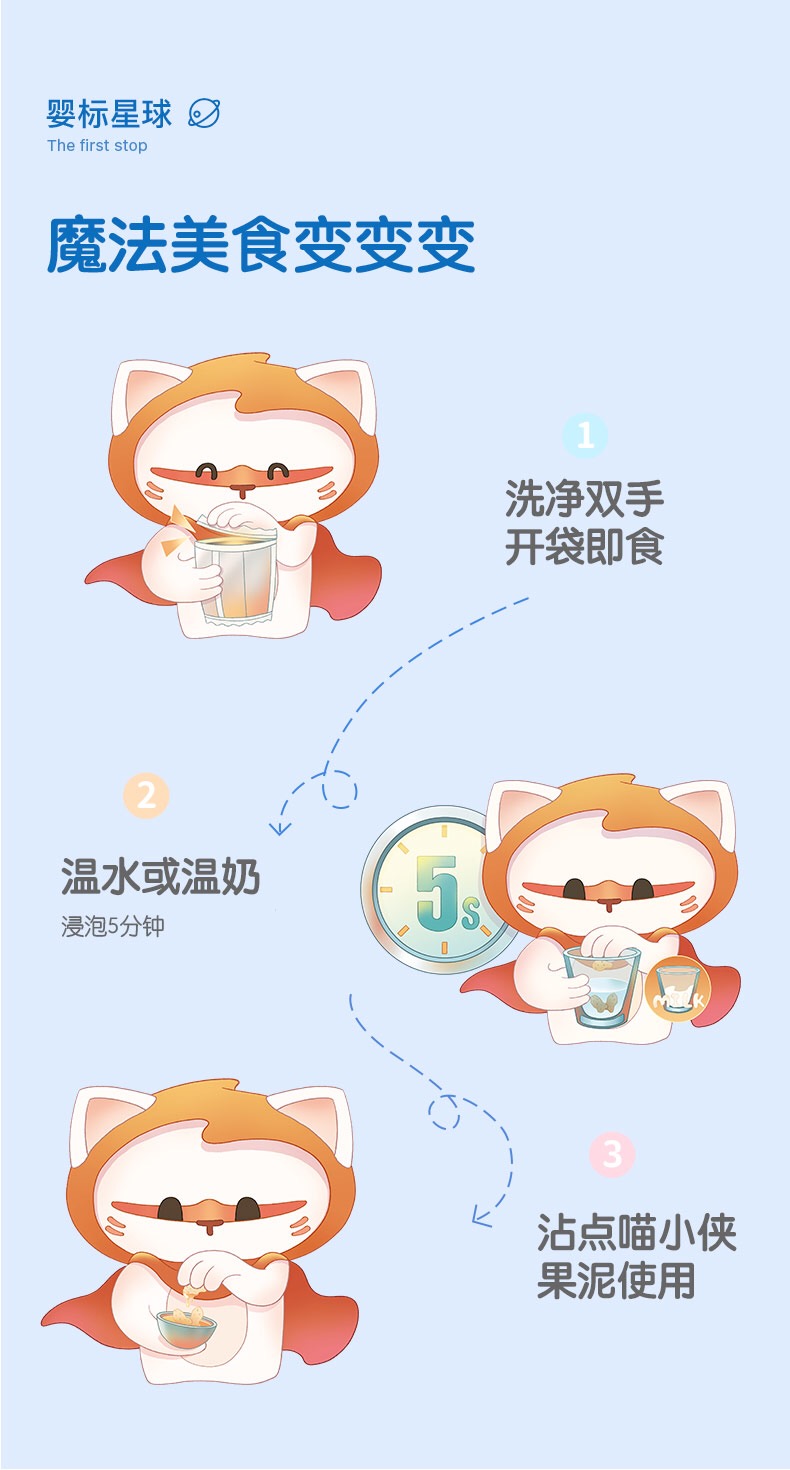 婴标星球
The first stop

魔法美食变变变

1
洗净双手
开袋即食

2
温水或温奶
浸泡5分钟

5s

MILK

3
沾点喵小侠
果泥使用