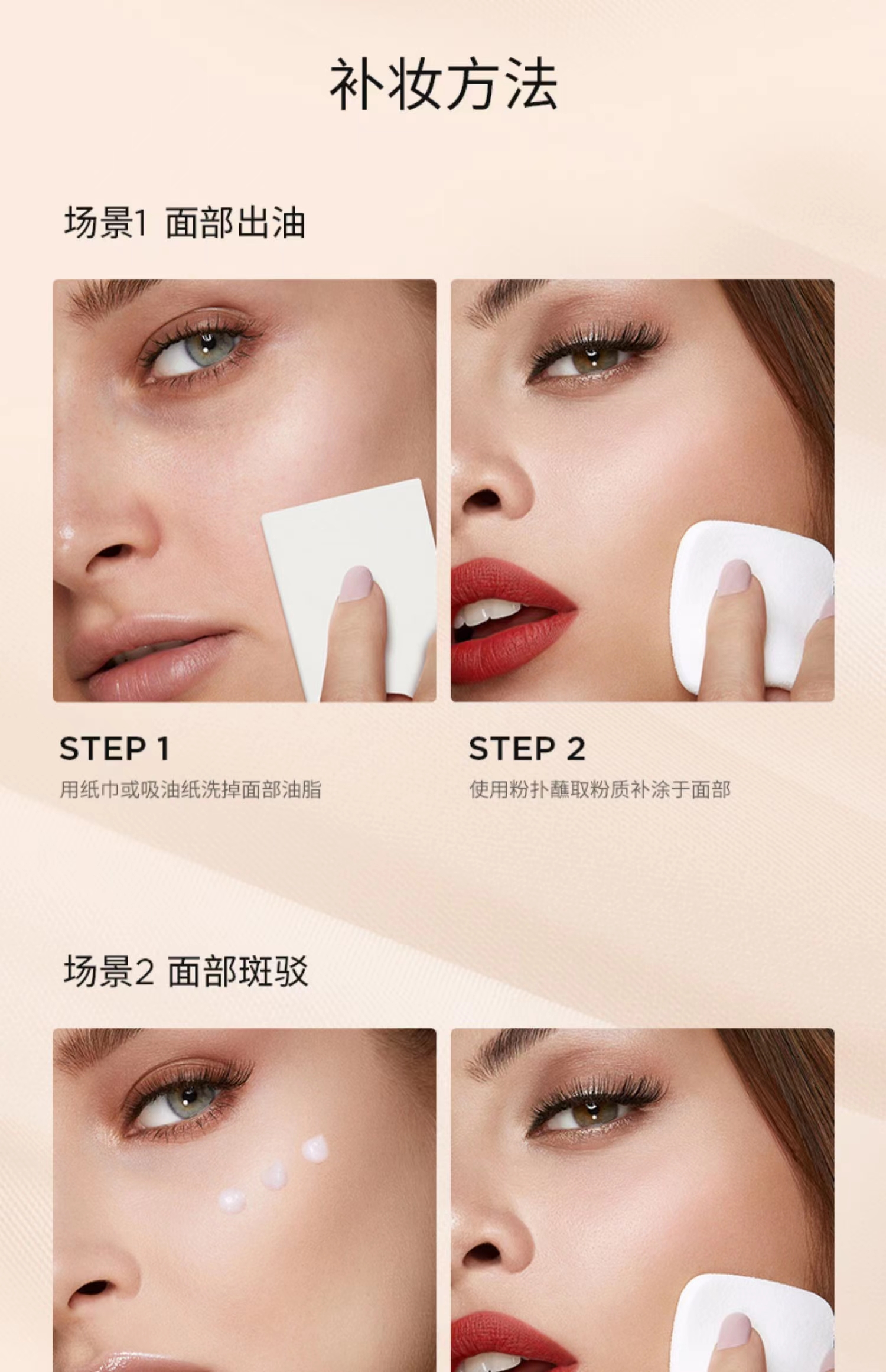 补妆方法

场景1 面部出油

STEP 1
用纸巾或吸油纸洗掉面部油脂

STEP 2
使用粉扑蘸取粉质补涂于面部

场景2 面部斑驳