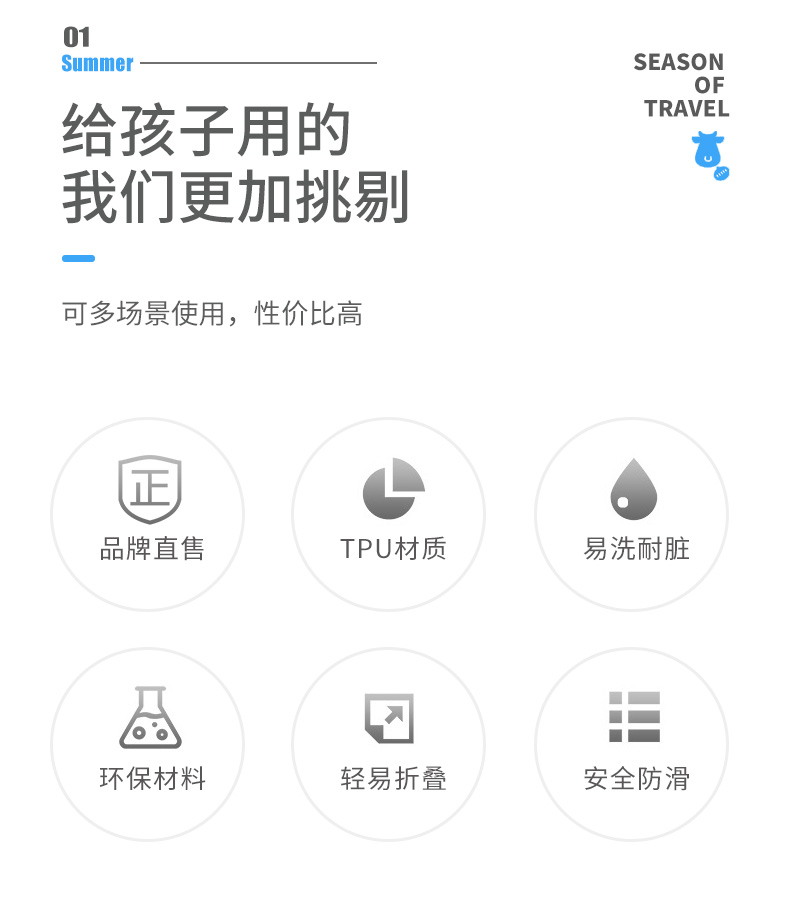 01
Summer

SEASON
OF
TRAVEL

给孩子用的
我们更加挑剔

可多场景使用，性价比高

正
品牌直售

TPU材质

易洗耐脏

环保材料

轻易折叠

安全防滑