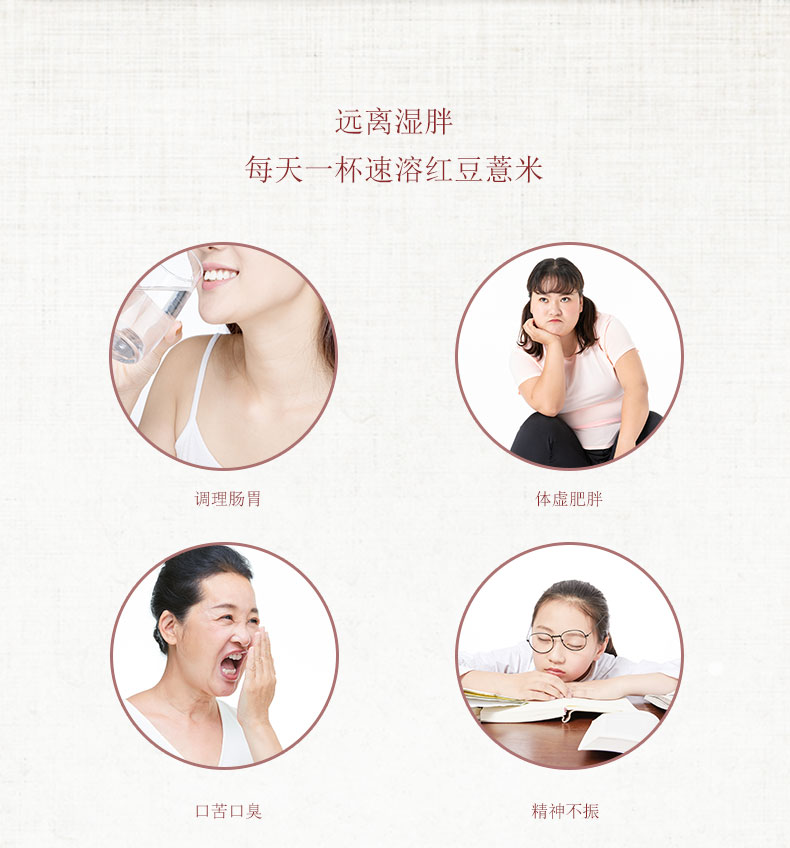 远离湿胖
每天一杯速溶红豆薏米

调理肠胃

体虚肥胖

口苦口臭

精神不振