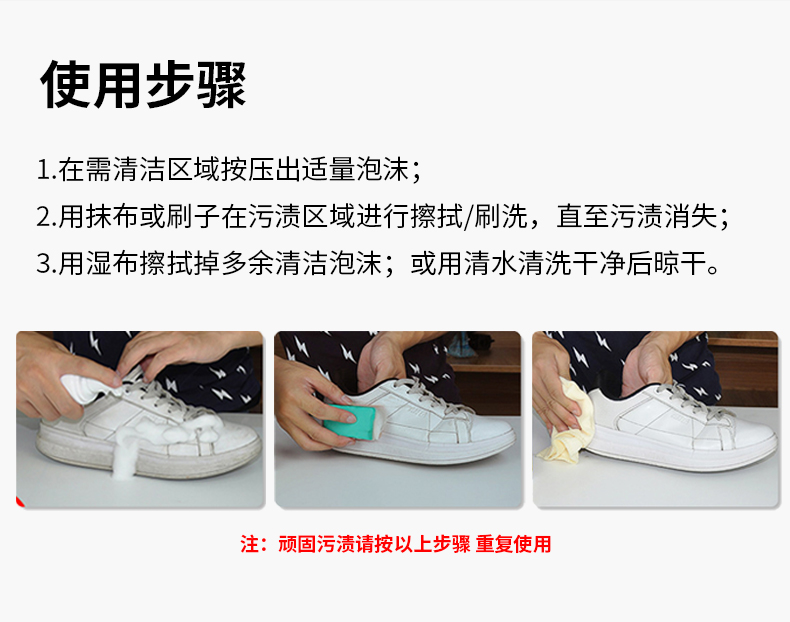 使用步骤

1.在需清洁区域按压出适量泡沫；
2.用抹布或刷子在污渍区域进行擦拭/刷洗，直至污渍消失；
3.用湿布擦拭掉多余清洁泡沫；或用清水清洗干净后晾干。

注：顽固污渍请按以上步骤 重复使用