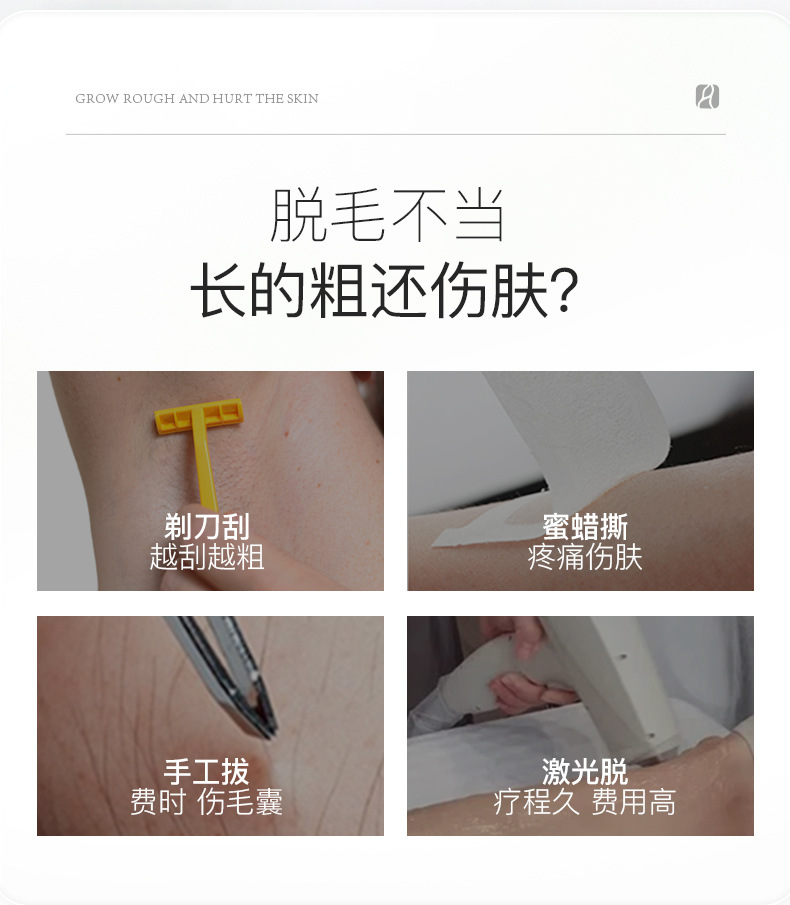 GROW ROUGH AND HURT THE SKIN

脱毛不当
长的粗还伤肤?

剃刀刮
越刮越粗

蜜蜡撕
疼痛伤肤

手工拔
费时 伤毛囊

激光脱
疗程久 费用高