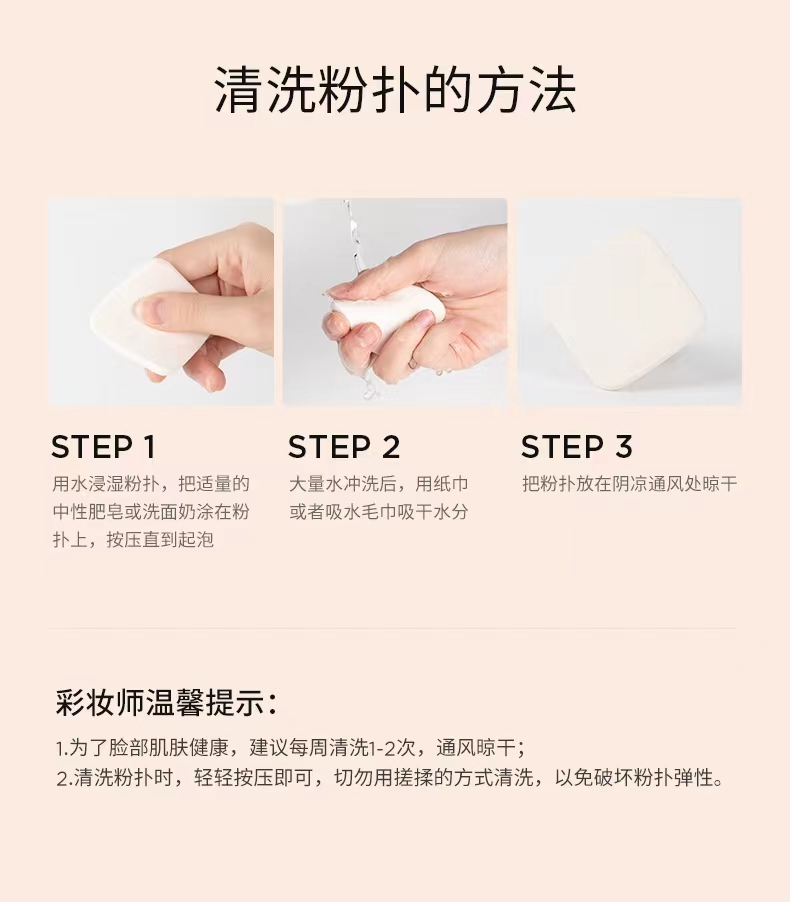 清洗粉扑的方法

STEP 1
用水浸湿粉扑，把适量的中性肥皂或洗面奶涂在粉扑上，按压直到起泡

STEP 2
大量水冲洗后，用纸巾或者吸水毛巾吸干水分

STEP 3
把粉扑放在阴凉通风处晾干

彩妆师温馨提示：

1.为了脸部肌肤健康，建议每周清洗1-2次，通风晾干；
2.清洗粉扑时，轻轻按压即可，切勿用搓揉的方式清洗，以免破坏粉扑弹性。