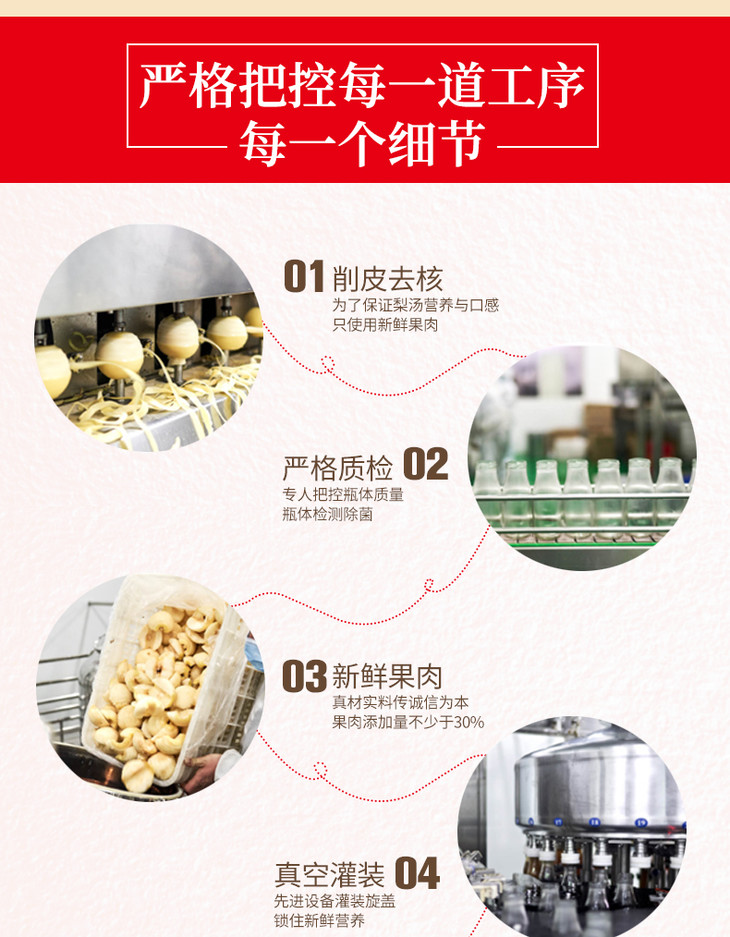 严格把控每一道工序
每一个细节

01 削皮去核
为了保证梨汤营养与口感
只使用新鲜果肉

严格质检 02
专人把控瓶体质量
瓶体检测除菌

03 新鲜果肉
真材实料传诚信为本
果肉添加量不少于30%

真空灌装 04
先进设备灌装旋盖
锁住新鲜营养