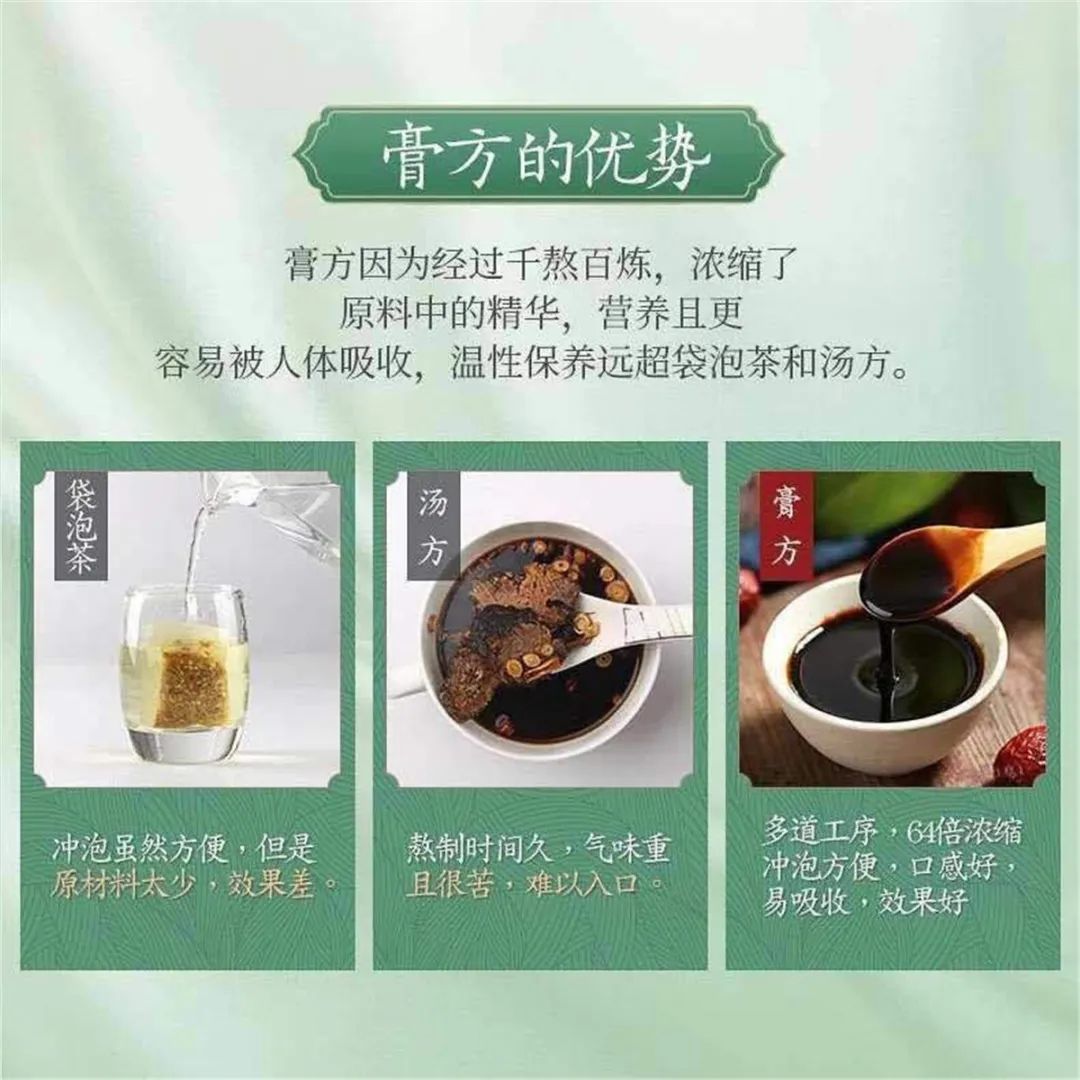 膏方的优势

膏方因为经过千熬百炼，浓缩了原料中的精华，营养且更容易被人体吸收，温性保养远超袋泡茶和汤方。

袋泡茶

冲泡虽然方便，但是原材料太少，效果差。

汤方

熬制时间久，气味重且很苦，难以入口。

膏方

多道工序，64倍浓缩冲泡方便，口感好，易吸收，效果好