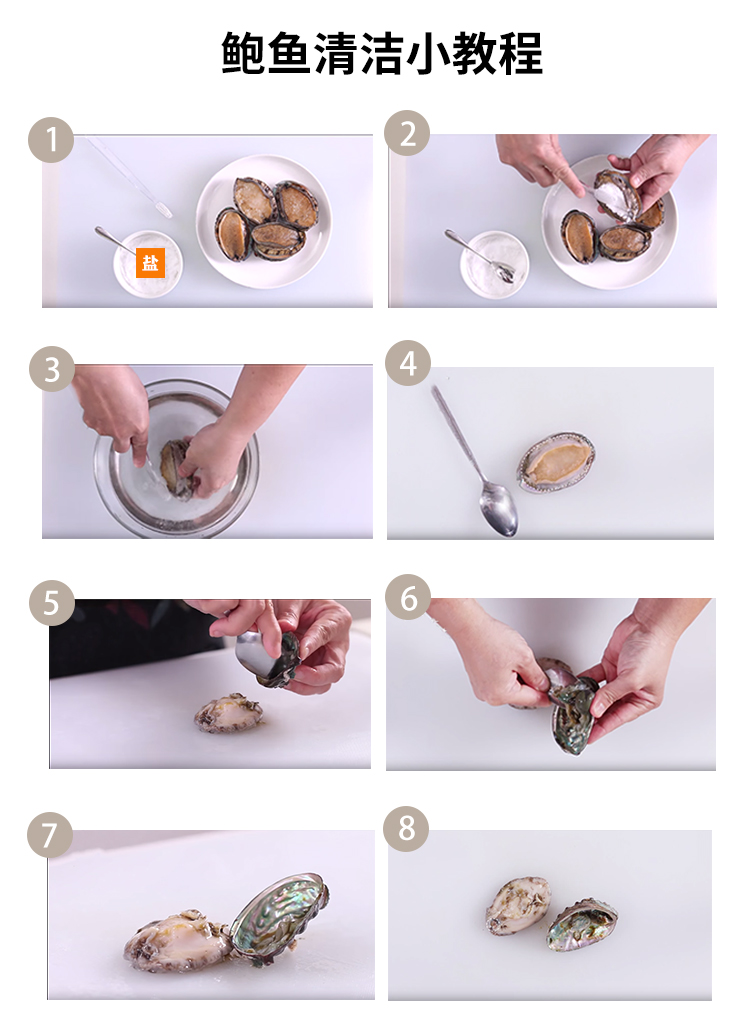 鲍鱼清洁小教程

1

盐

2

3

4

5

6

7

8