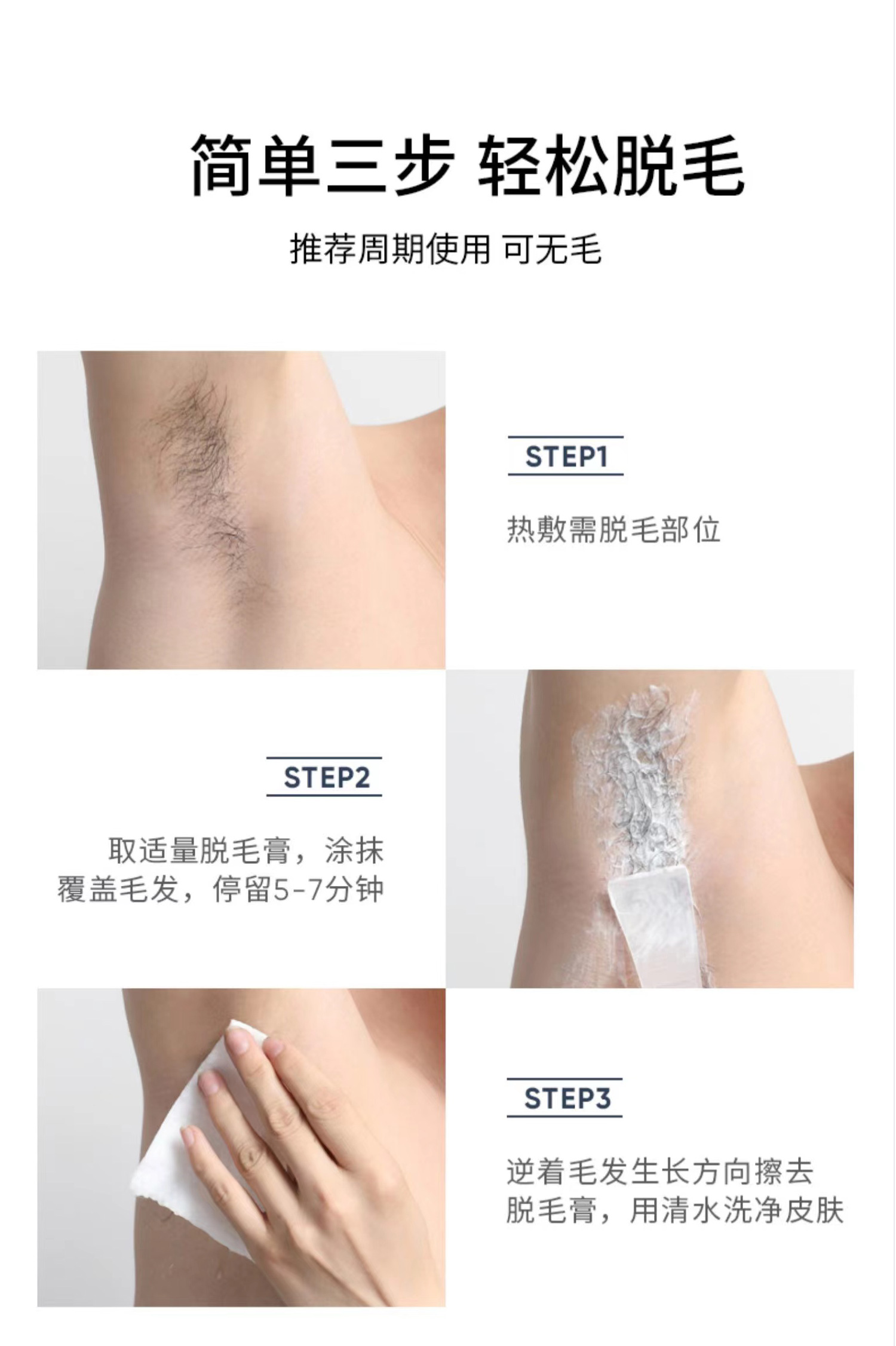 简单三步 轻松脱毛

推荐周期使用 可无毛

STEP1

热敷需脱毛部位

STEP2

取适量脱毛膏，涂抹覆盖毛发，停留5-7分钟

STEP3

逆着毛发生长方向擦去脱毛膏，用清水洗净皮肤