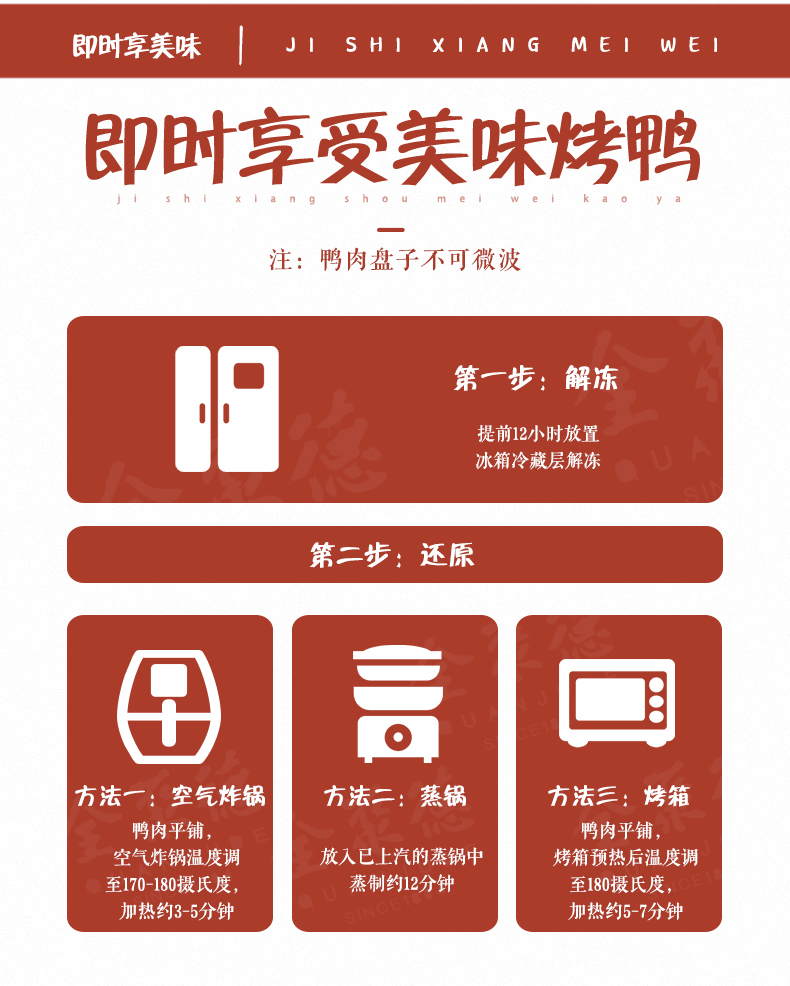 即时享美味 | JI SHI XIANG MEI WEI

即时享受美味烤鸭
ji shi xiang shou mei wei kao ya

注：鸭肉盘子不可微波

第一步：解冻

提前12小时放置
冰箱冷藏层解冻

第二步：还原

方法一：空气炸锅

鸭肉平铺，
空气炸锅温度调
至170-180摄氏度，
加热约3-5分钟

方法二：蒸锅

放入已上汽的蒸锅中
蒸制约12分钟

方法三：烤箱

鸭肉平铺，
烤箱预热后温度调
至180摄氏度，
加热约5-7分钟