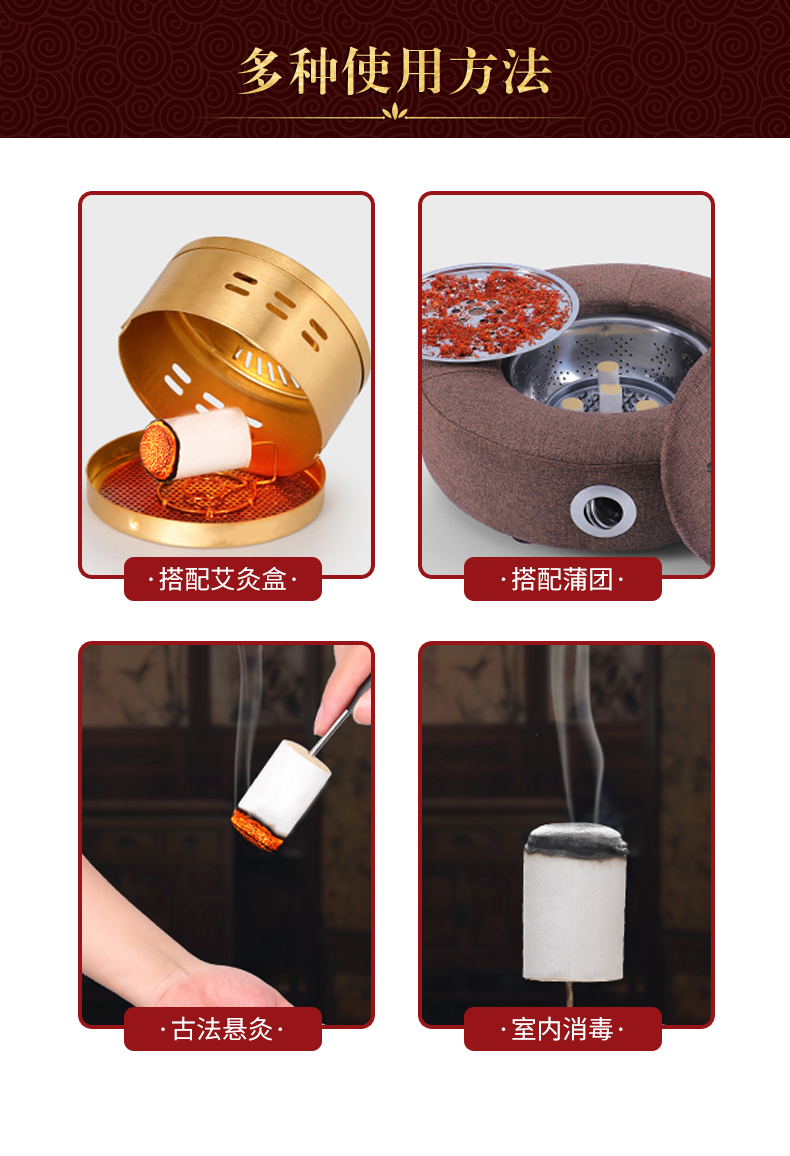 多种使用方法

·搭配艾灸盒·

·搭配蒲团·

·古法悬灸·

·室内消毒·