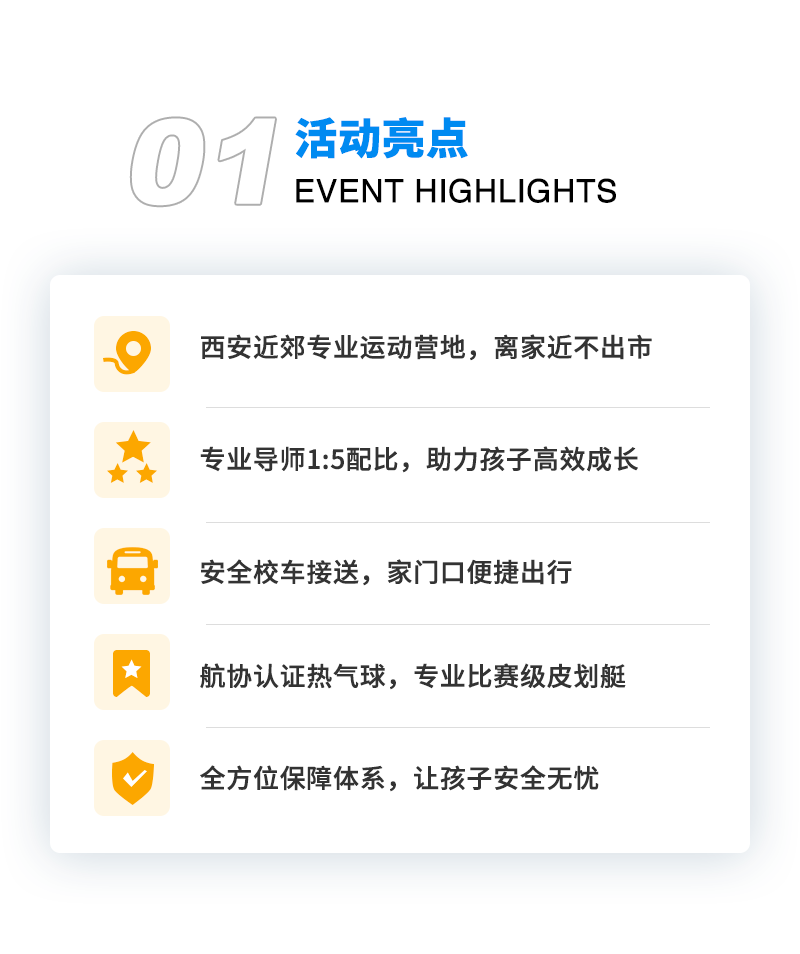 01 活动亮点
EVENT HIGHLIGHTS

西安近郊专业运动营地，离家近不出市

专业导师1:5配比，助力孩子高效成长

安全校车接送，家门口便捷出行

航协认证热气球，专业比赛级皮划艇

全方位保障体系，让孩子安全无忧