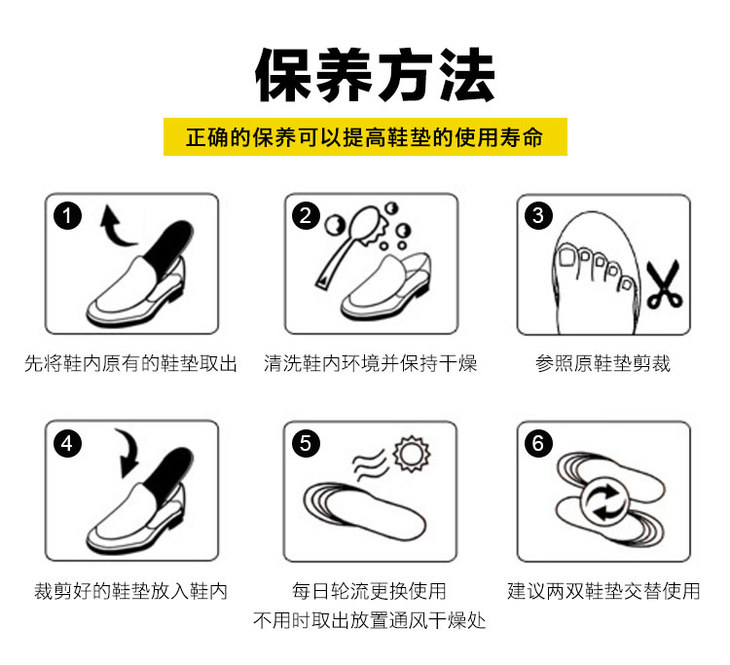 保养方法

正确的保养可以提高鞋垫的使用寿命

1

先将鞋内原有的鞋垫取出

2

清洗鞋内环境并保持干燥

3

参照原鞋垫剪裁

4

裁剪好的鞋垫放入鞋内

5

每日轮流更换使用
不用时取出放置通风干燥处

6

建议两双鞋垫交替使用