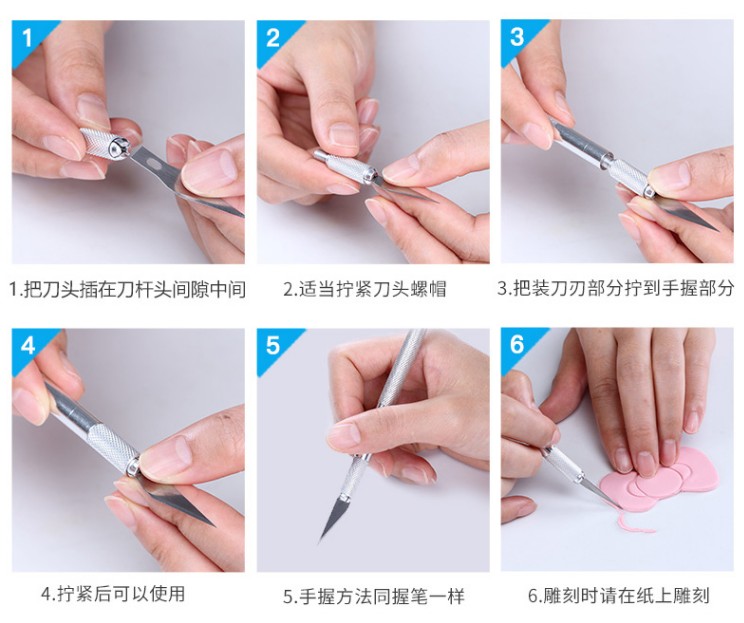 1

1.把刀头插在刀杆头间隙中间

2

2.适当拧紧刀头螺帽

3

3.把装刀刃部分拧到手握部分

4

4.拧紧后可以使用

5

5.手握方法同握笔一样

6

6.雕刻时请在纸上雕刻