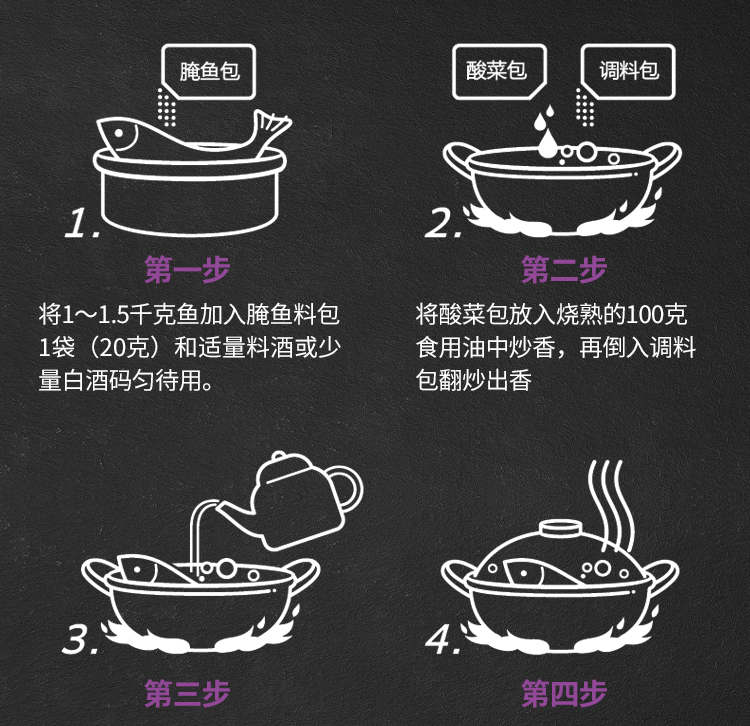 腌鱼包

1.

第一步

将1～1.5千克鱼加入腌鱼料包1袋（20克）和适量料酒或少量白酒码匀待用。

酸菜包

调料包

2.

第二步

将酸菜包放入烧熟的100克食用油中炒香，再倒入调料包翻炒出香

3.

第三步

4.

第四步