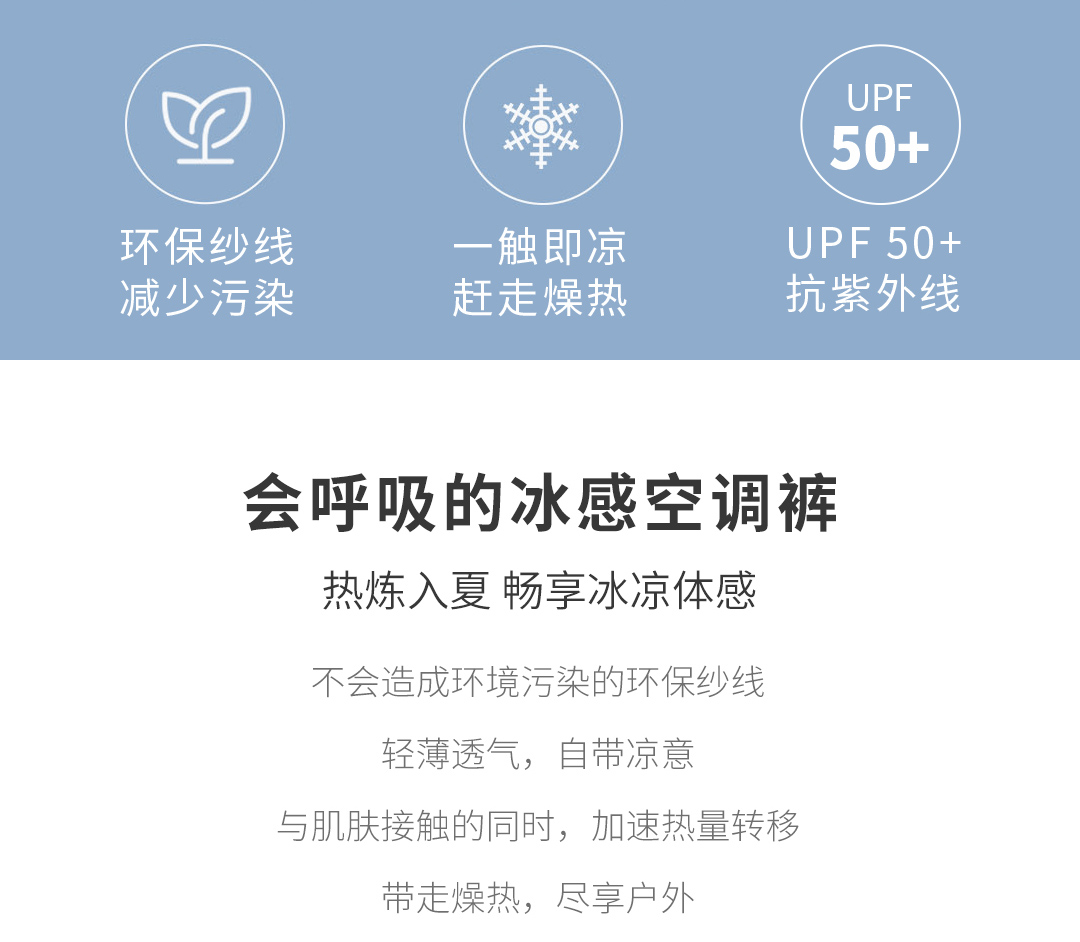 环保纱线
减少污染

一触即凉
赶走燥热

UPF
50+

UPF 50+
抗紫外线

会呼吸的冰感空调裤

热炼入夏 畅享冰凉体感

不会造成环境污染的环保纱线

轻薄透气，自带凉意

与肌肤接触的同时，加速热量转移

带走燥热，尽享户外