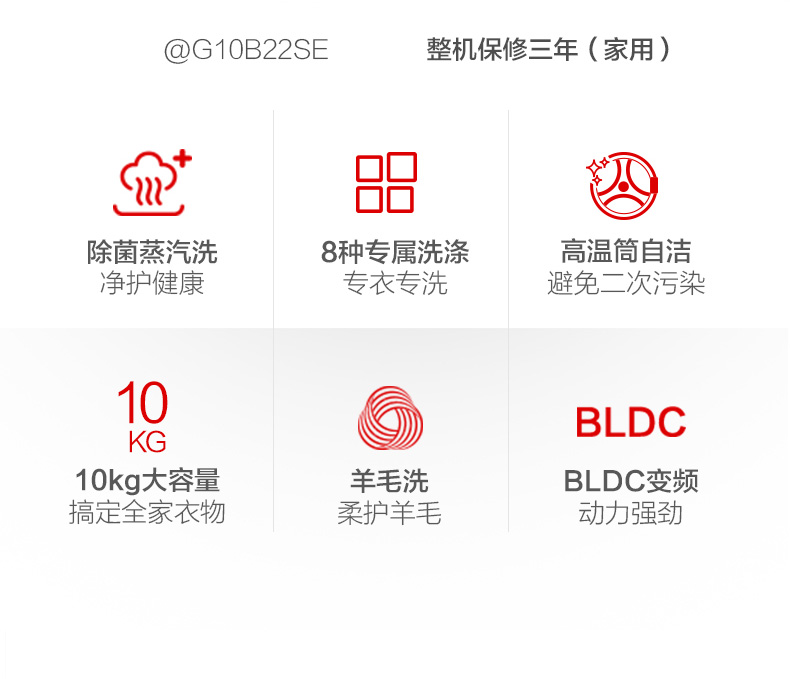 @G10B22SE 整机保修三年（家用）

除菌蒸汽洗
净护健康

8种专属洗涤
专衣专洗

高温筒自洁
避免二次污染

10
KG
10kg大容量
搞定全家衣物

羊毛洗
柔护羊毛

BLDC
BLDC变频
动力强劲