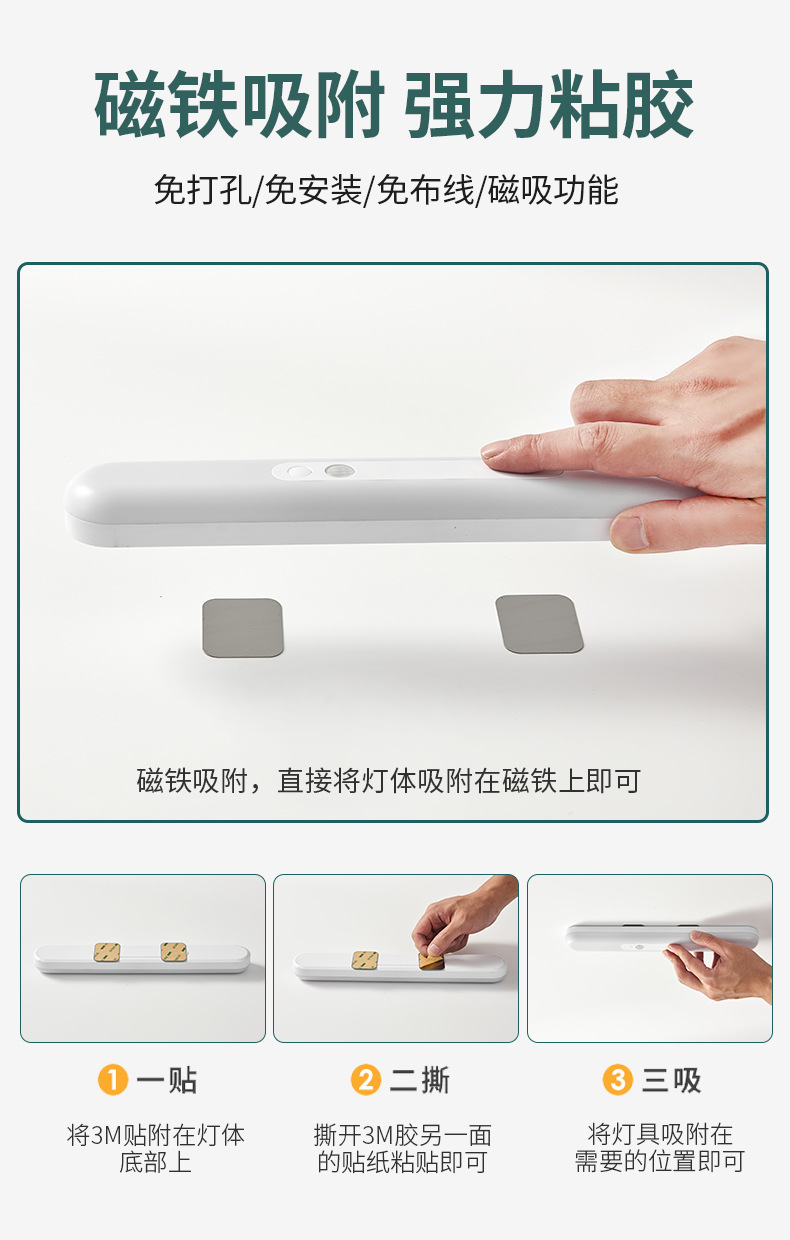 磁铁吸附 强力粘胶

免打孔/免安装/免布线/磁吸功能

磁铁吸附，直接将灯体吸附在磁铁上即可

1 一贴

将3M贴附在灯体底部上

2 二撕

撕开3M胶另一面的贴纸粘贴即可

3 三吸

将灯具吸附在需要的位置即可