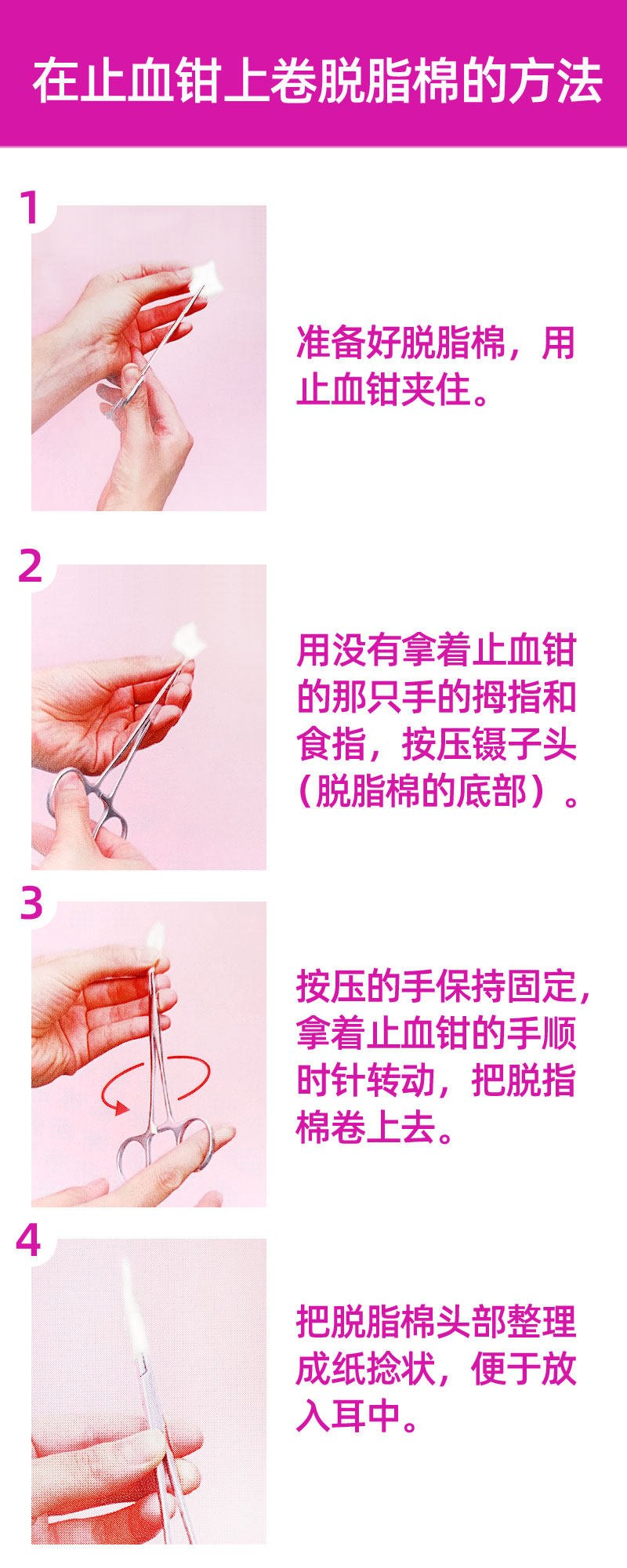 在止血钳上卷脱脂棉的方法

1

准备好脱脂棉，用止血钳夹住。

2

用没有拿着止血钳的那只手的拇指和食指，按压镊子头（脱脂棉的底部）。

3

按压的手保持固定，拿着止血钳的手顺时针转动，把脱指棉卷上去。

4

把脱脂棉头部整理成纸捻状，便于放入耳中。