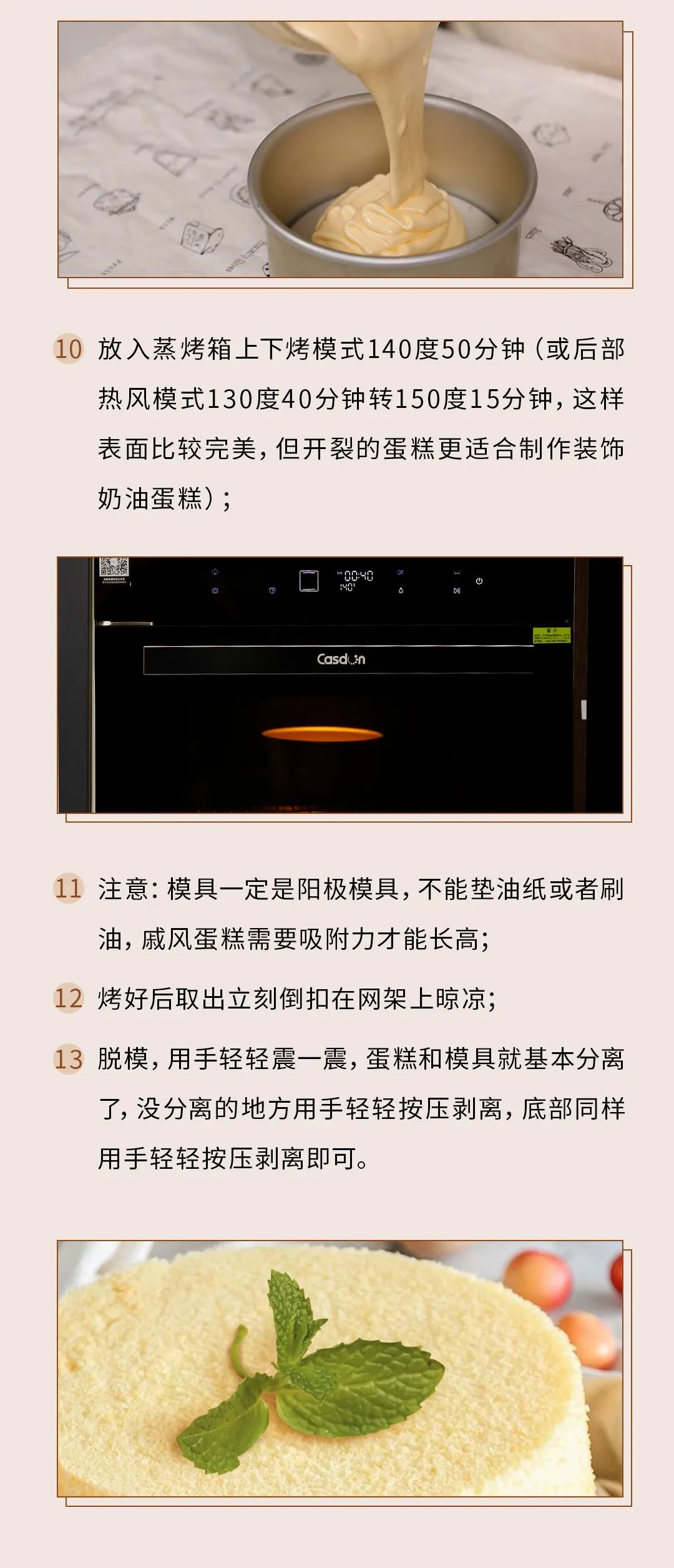 10 放入蒸烤箱上下烤模式140度50分钟（或后部热风模式130度40分钟转150度15分钟，这样表面比较完美，但开裂的蛋糕更适合制作装饰奶油蛋糕）；

00:40
140°

Casdon

11 注意：模具一定是阳极模具，不能垫油纸或者刷油，戚风蛋糕需要吸附力才能长高；

12 烤好后取出立刻倒扣在网架上晾凉；

13 脱模，用手轻轻震一震，蛋糕和模具就基本分离了，没分离的地方用手轻轻按压剥离，底部同样用手轻轻按压剥离即可。