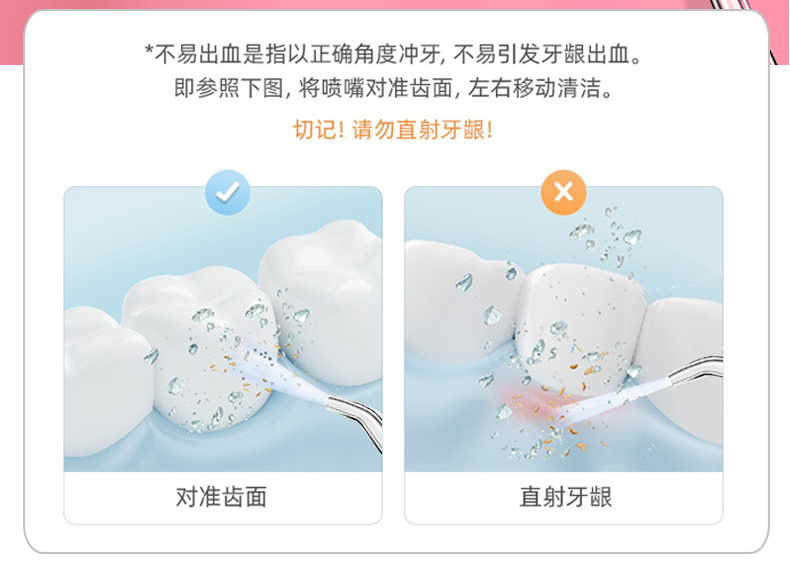 *不易出血是指以正确角度冲牙, 不易引发牙龈出血。
即参照下图, 将喷嘴对准齿面, 左右移动清洁。

切记! 请勿直射牙龈!

对准齿面

直射牙龈