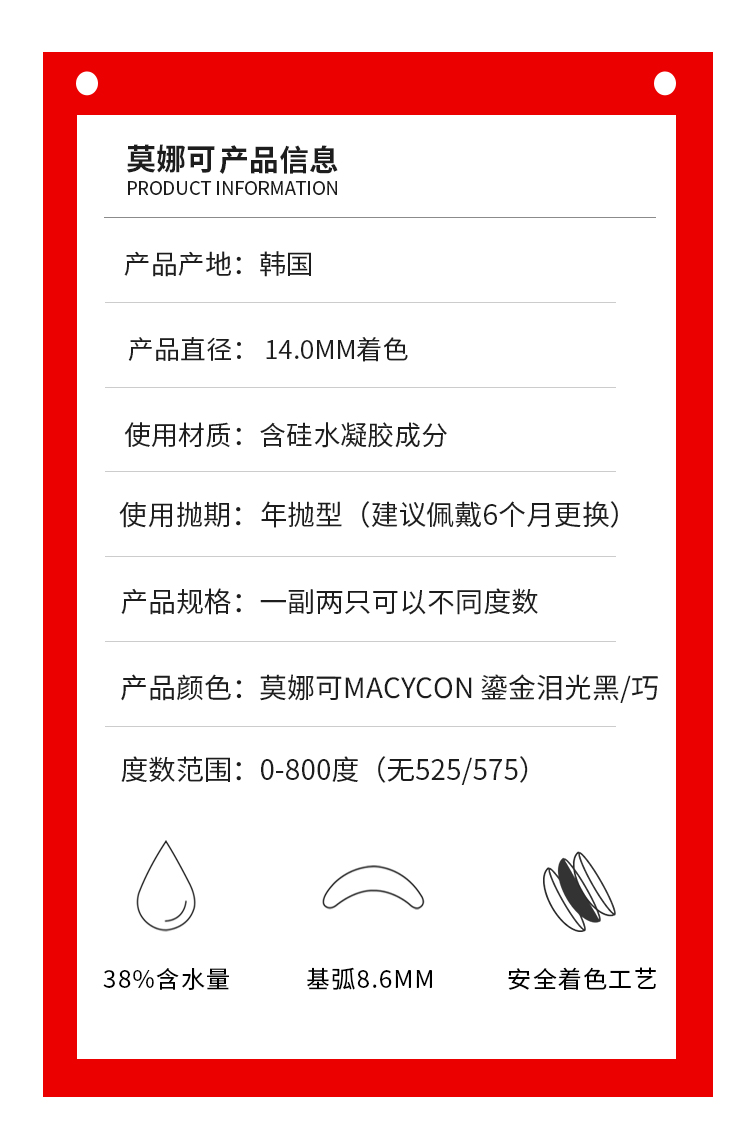 莫娜可产品信息
PRODUCT INFORMATION

产品产地：韩国

产品直径：14.0MM着色

使用材质：含硅水凝胶成分

使用抛期：年抛型（建议佩戴6个月更换）

产品规格：一副两只可以不同度数

产品颜色：莫娜可MACYCON 鎏金泪光黑/巧

度数范围：0-800度（无525/575）

38%含水量

基弧8.6MM

安全着色工艺