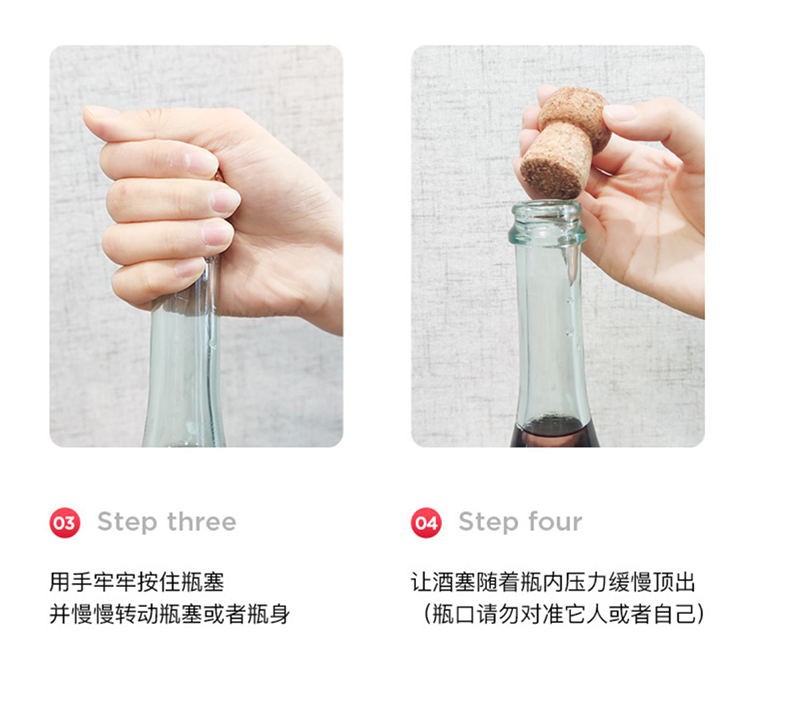 03 Step three

用手牢牢按住瓶塞
并慢慢转动瓶塞或者瓶身

04 Step four

让酒塞随着瓶内压力缓慢顶出
（瓶口请勿对准它人或者自己）