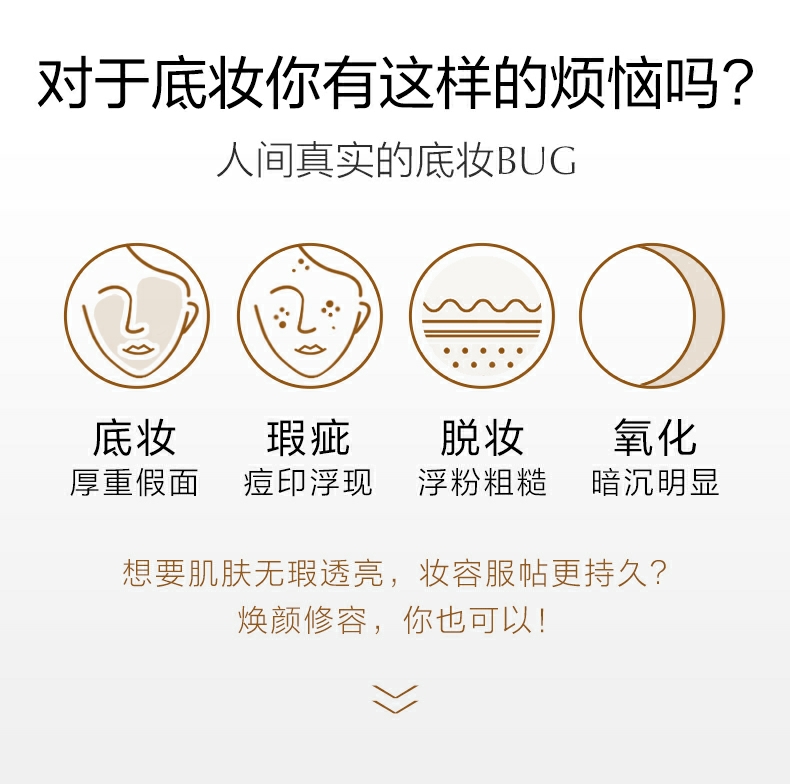 对于底妆你有这样的烦恼吗?

人间真实的底妆BUG

底妆
厚重假面

瑕疵
痘印浮现

脱妆
浮粉粗糙

氧化
暗沉明显

想要肌肤无瑕透亮，妆容服帖更持久?
焕颜修容，你也可以!