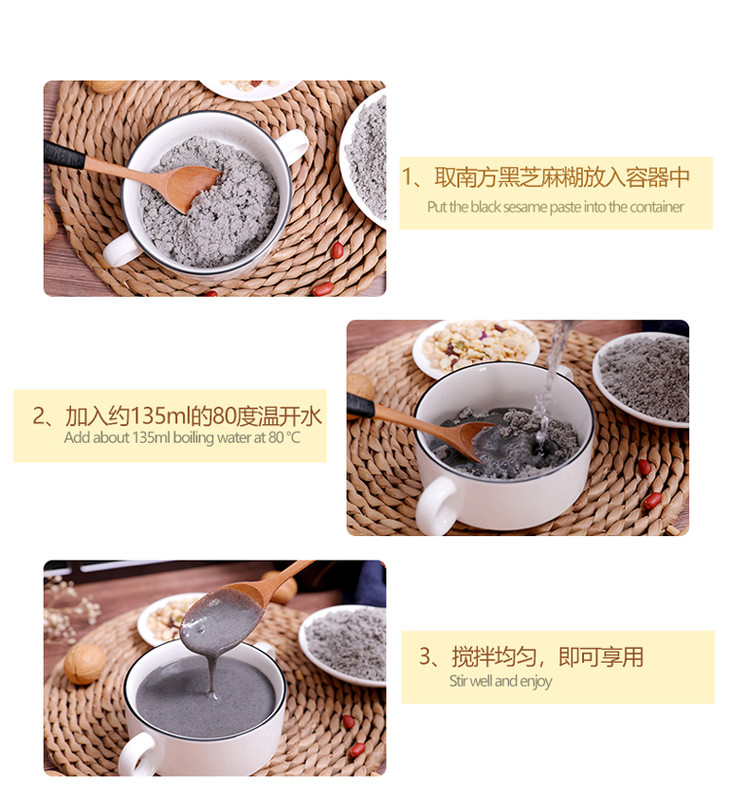 1、取南方黑芝麻糊放入容器中
Put the black sesame paste into the container

2、加入约135ml的80度温开水
Add about 135ml boiling water at 80 °C

3、搅拌均匀，即可享用
Stir well and enjoy