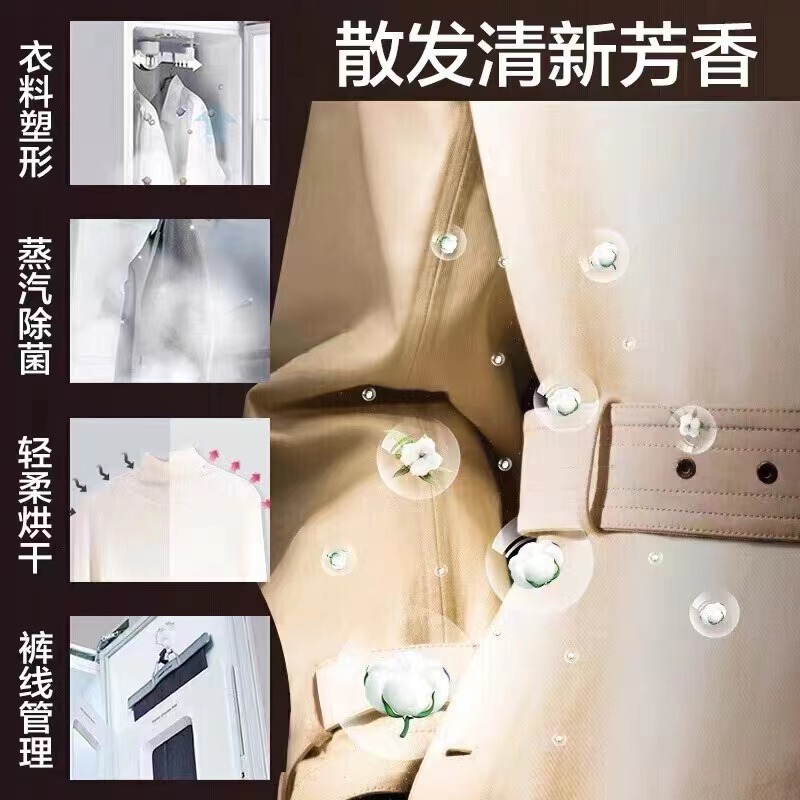 散发清新芳香

衣料塑形

蒸汽除菌

轻柔烘干

裤线管理