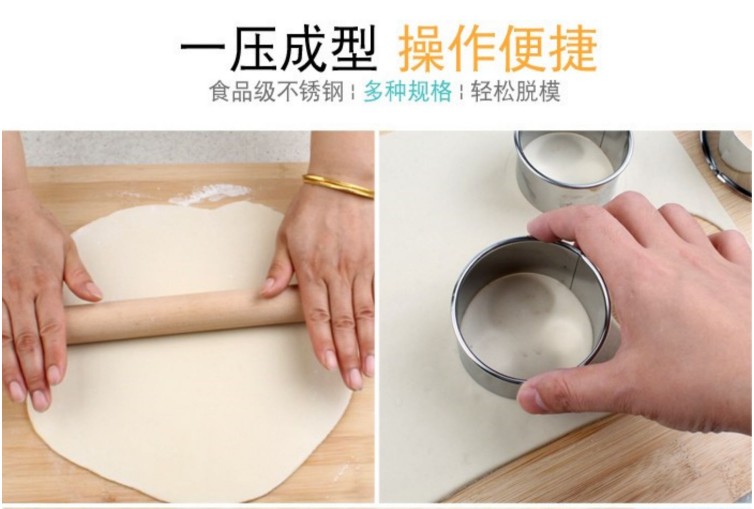 一压成型 操作便捷

食品级不锈钢 ¦ 多种规格 ¦ 轻松脱模