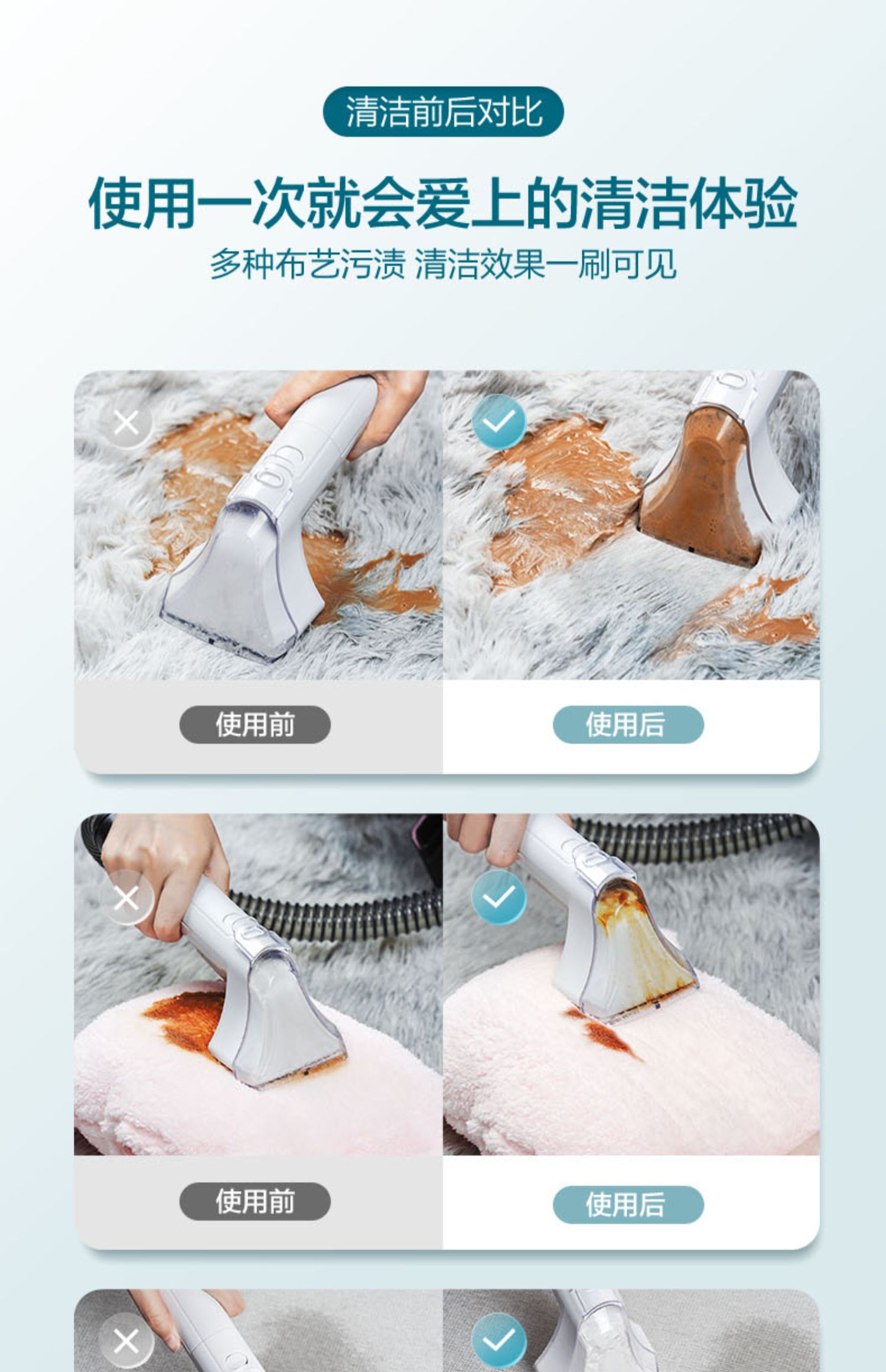 清洁前后对比

使用一次就会爱上的清洁体验

多种布艺污渍 清洁效果一刷可见

使用前

使用后

使用前

使用后