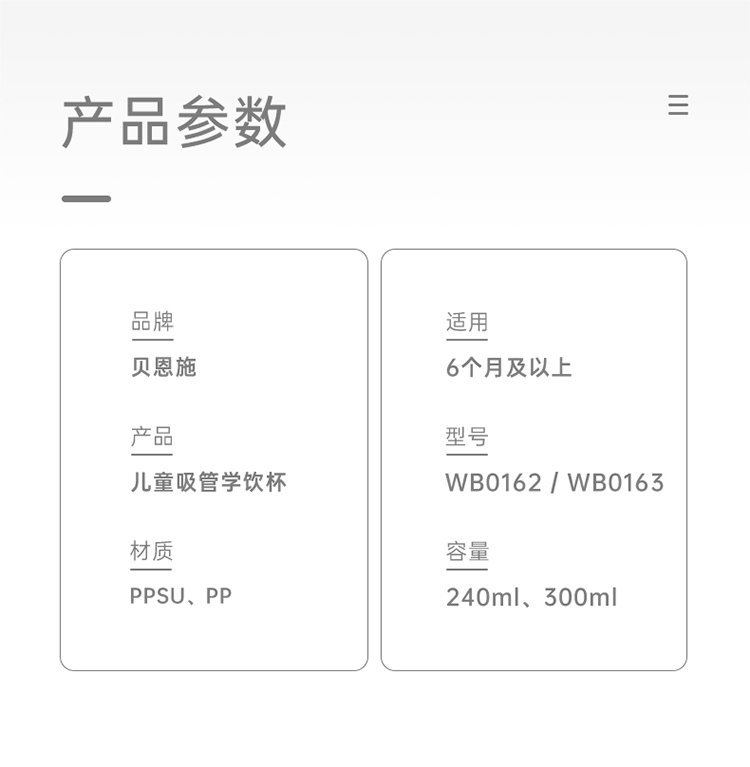 产品参数

品牌
贝恩施

产品
儿童吸管学饮杯

材质
PPSU、PP

适用
6个月及以上

型号
WB0162 / WB0163

容量
240ml、300ml