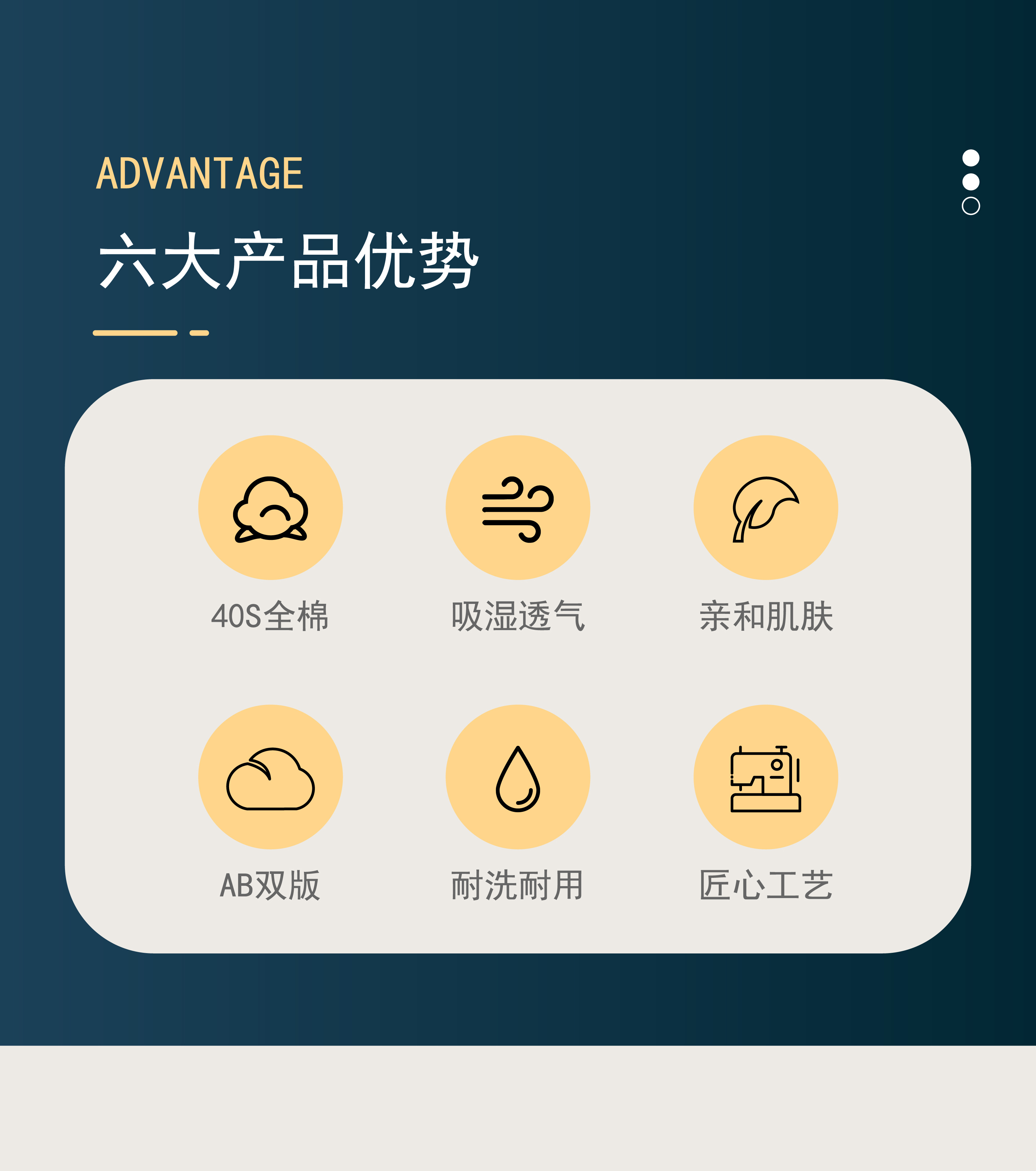 ADVANTAGE

六大产品优势

40S全棉

吸湿透气

亲和肌肤

AB双版

耐洗耐用

匠心工艺