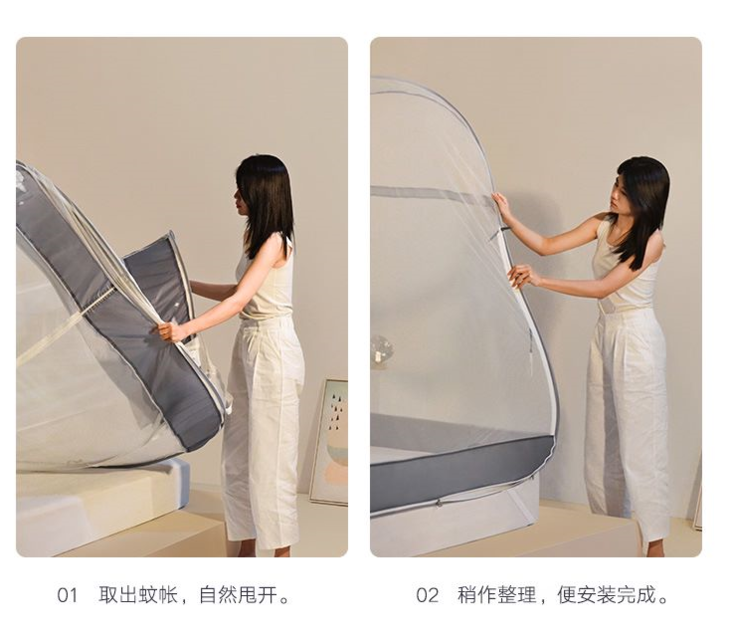 01 取出蚊帐，自然甩开。

02 稍作整理，便安装完成。