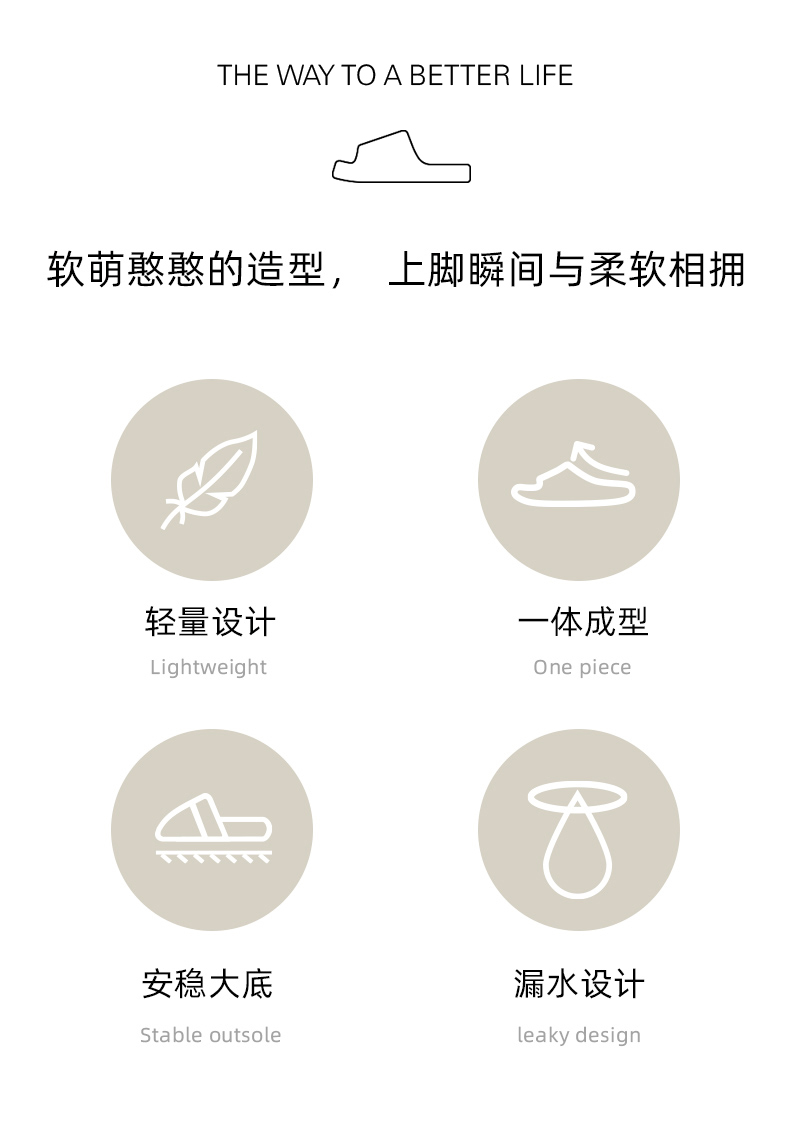 THE WAY TO A BETTER LIFE

软萌憨憨的造型， 上脚瞬间与柔软相拥

轻量设计
Lightweight

一体成型
One piece

安稳大底
Stable outsole

漏水设计
leaky design