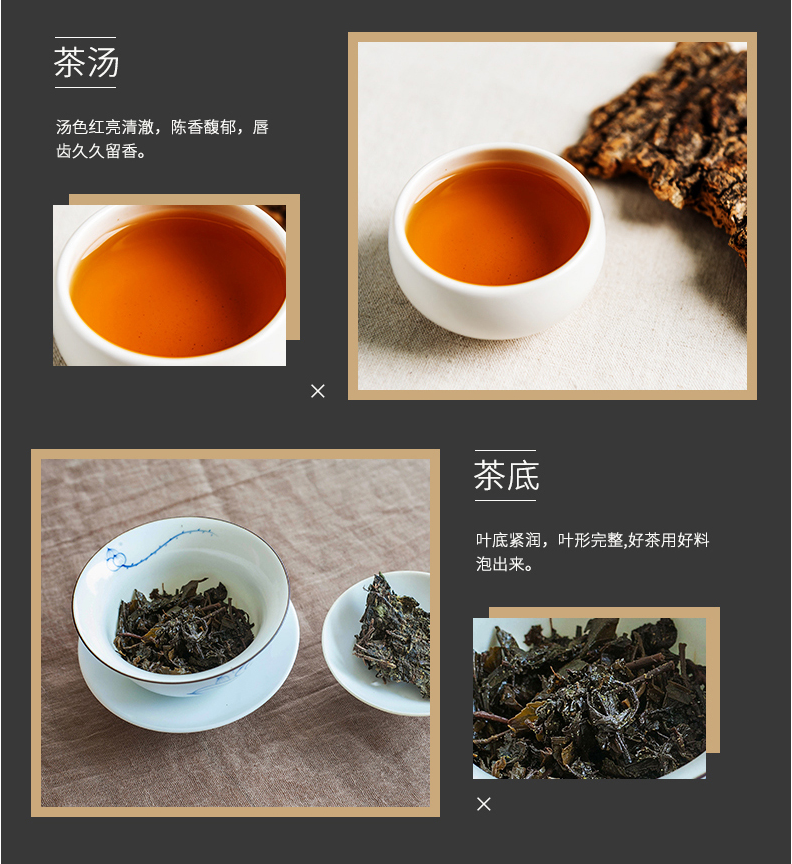 茶汤

汤色红亮清澈，陈香馥郁，唇齿久久留香。

×

茶底

叶底紧润，叶形完整,好茶用好料泡出来。

×