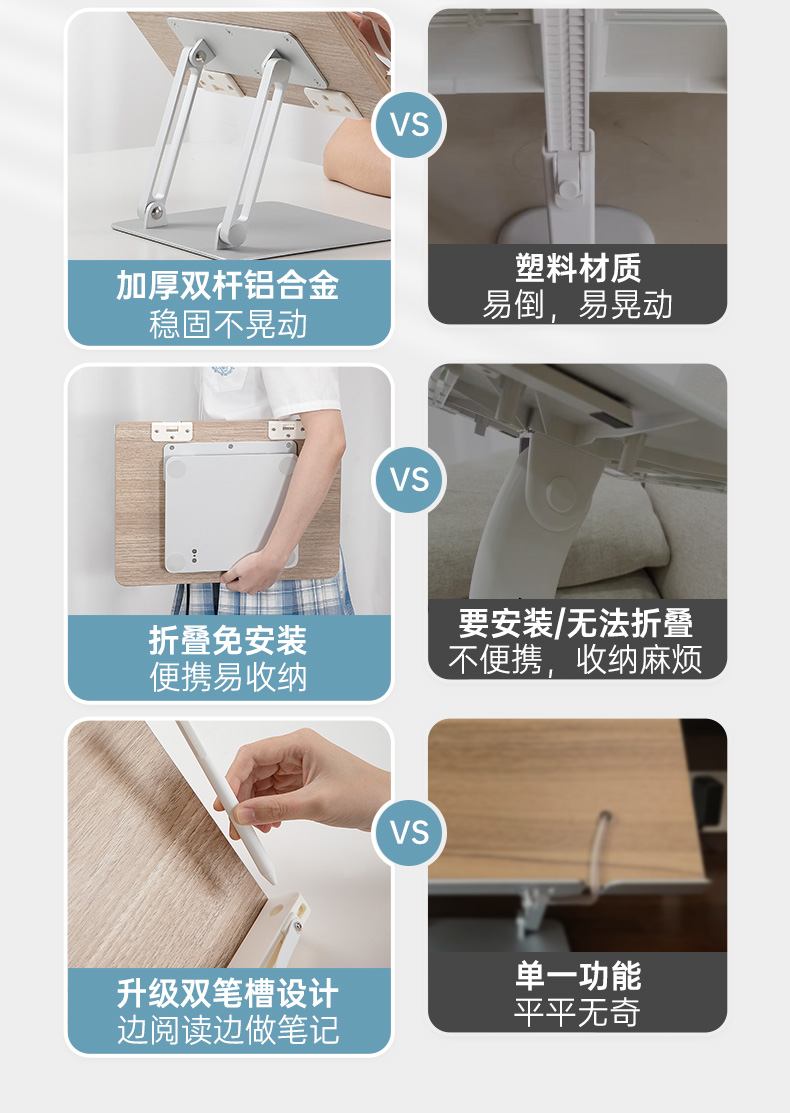 加厚双杆铝合金
稳固不晃动

VS

塑料材质
易倒，易晃动

折叠免安装
便携易收纳

VS

要安装/无法折叠
不便携，收纳麻烦

升级双笔槽设计
边阅读边做笔记

VS

单一功能
平平无奇