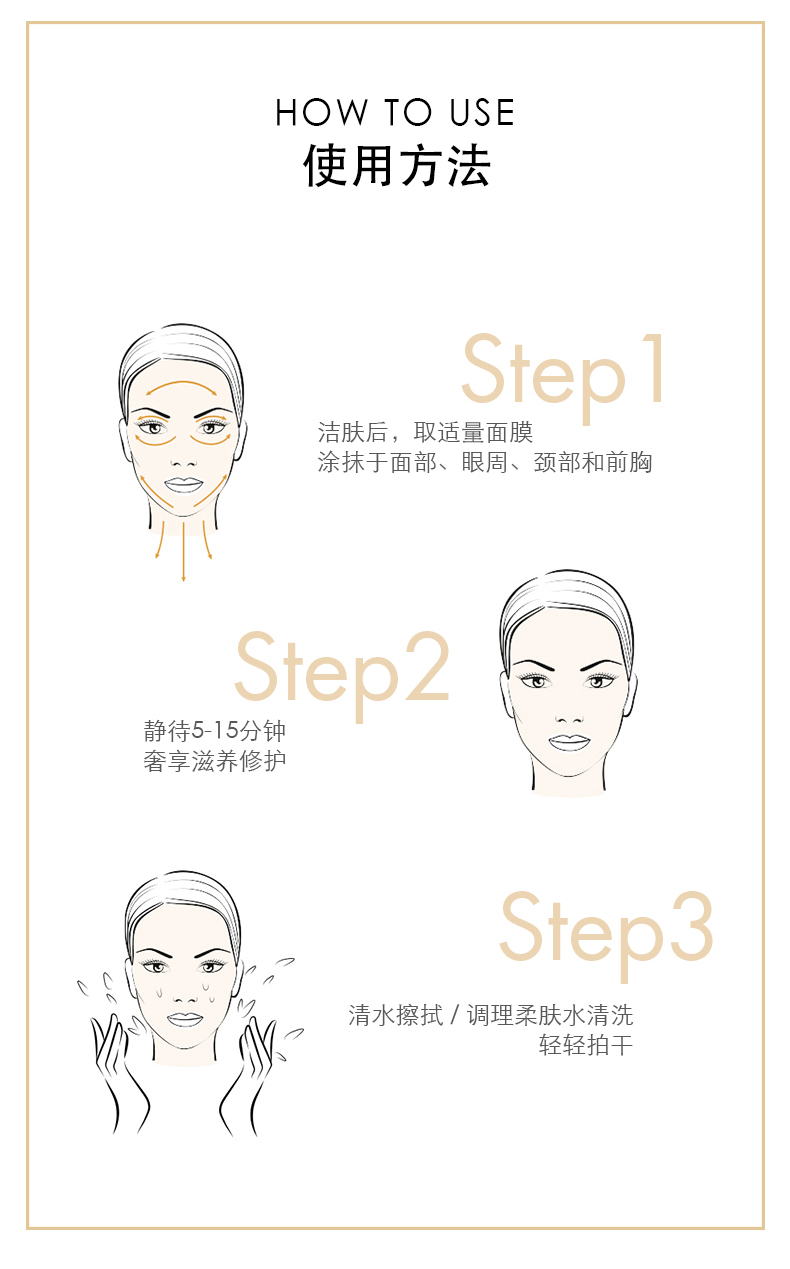 HOW TO USE
使用方法

Step1
洁肤后，取适量面膜
涂抹于面部、眼周、颈部和前胸

Step2
静待5-15分钟
奢享滋养修护

Step3
清水擦拭 / 调理柔肤水清洗
轻轻拍干