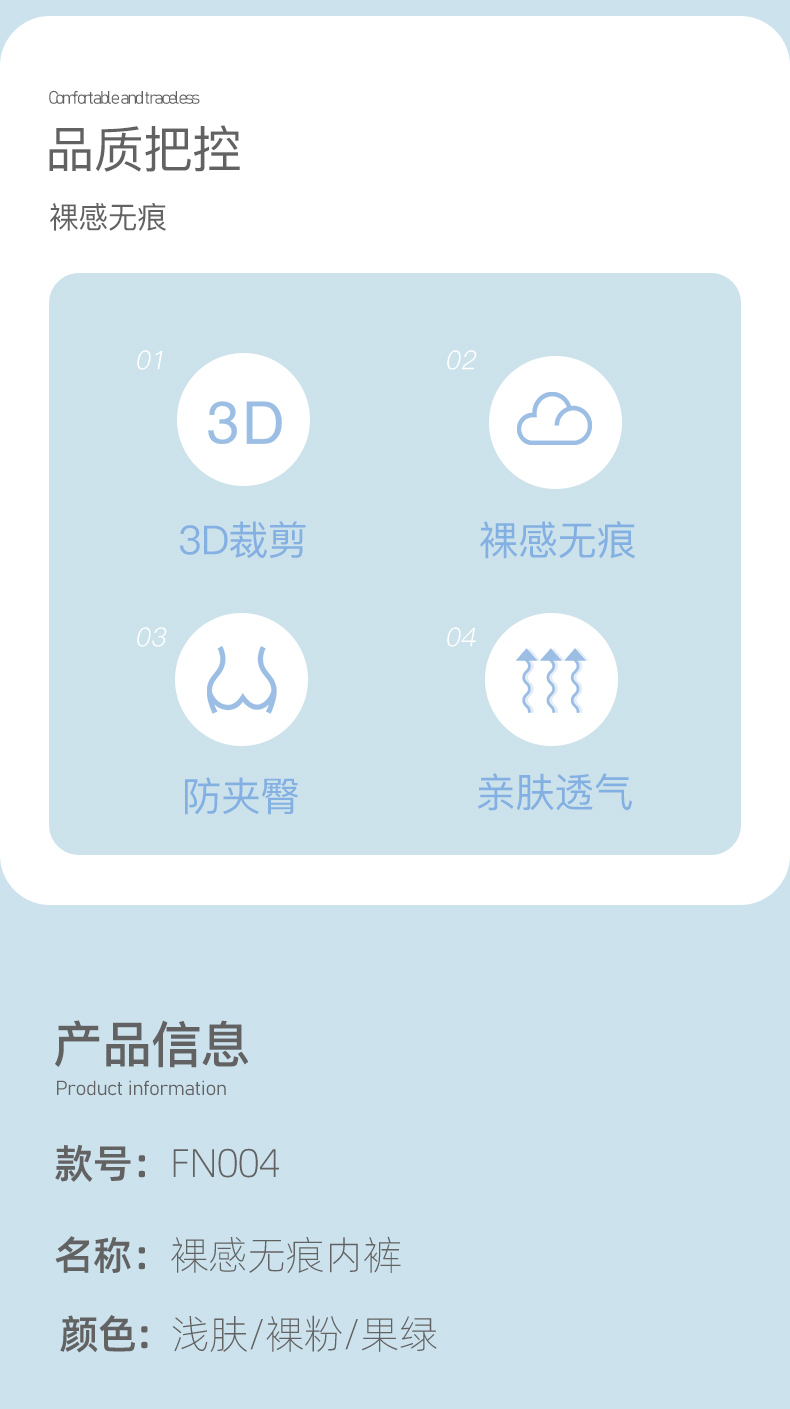 Comfortable and traceless

品质把控

裸感无痕

01

3D

3D裁剪

02

裸感无痕

03

防夹臀

04

亲肤透气

产品信息

Product information

款号：FN004

名称：裸感无痕内裤

颜色：浅肤/裸粉/果绿