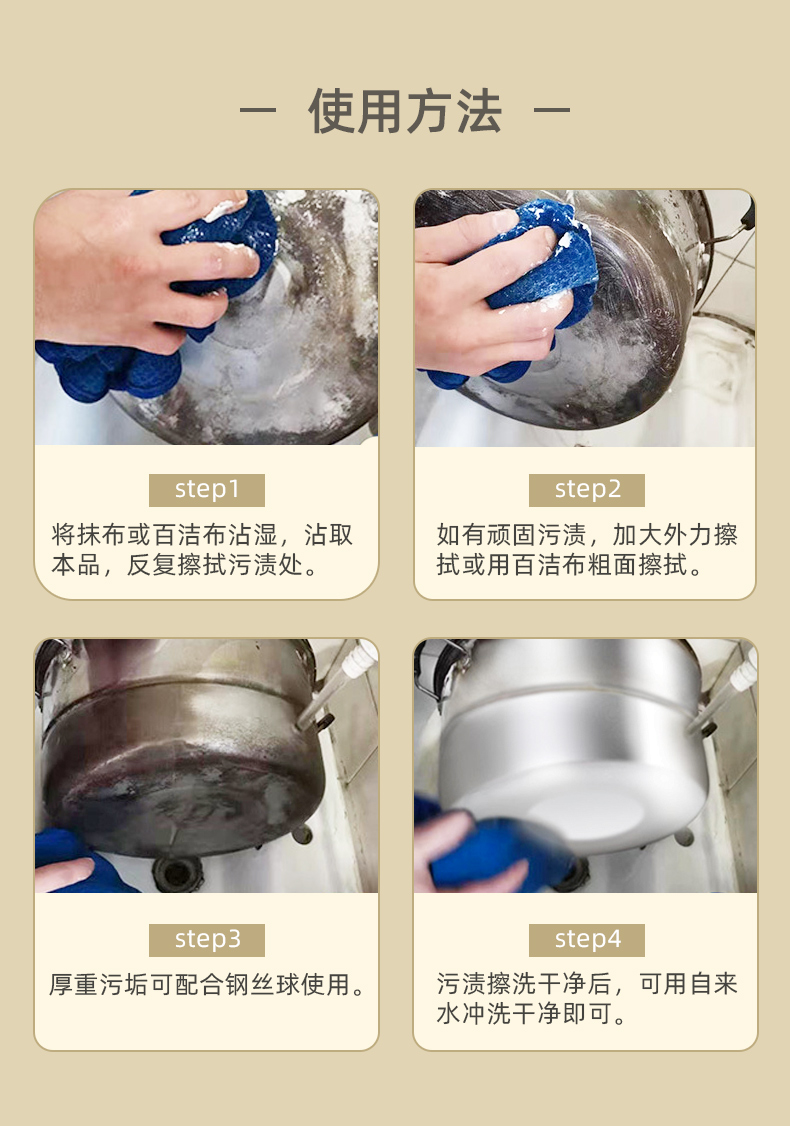 — 使用方法 —

step1
将抹布或百洁布沾湿，沾取本品，反复擦拭污渍处。

step2
如有顽固污渍，加大外力擦拭或用百洁布粗面擦拭。

step3
厚重污垢可配合钢丝球使用。

step4
污渍擦洗干净后，可用自来水冲洗干净即可。